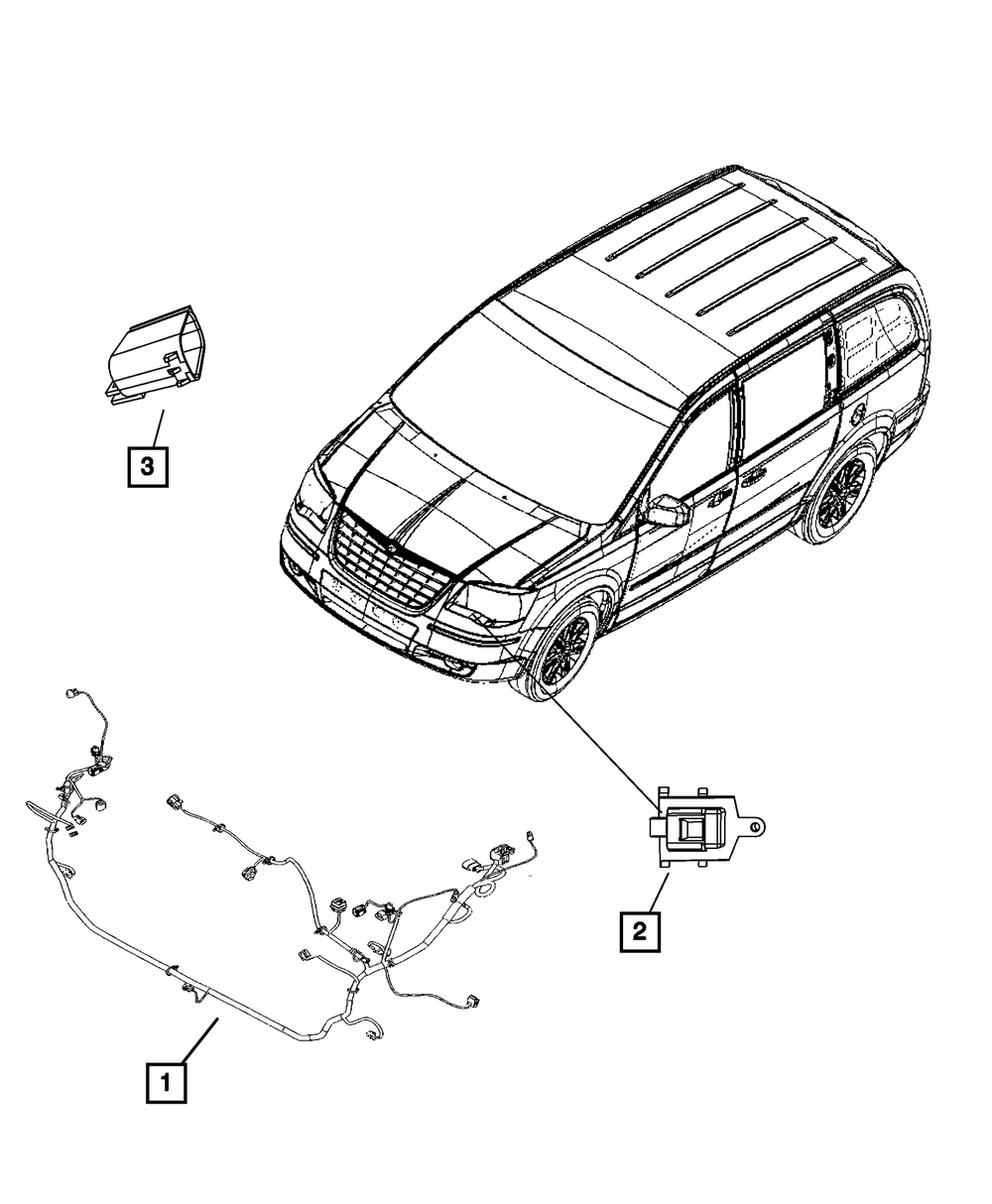 3

2

1