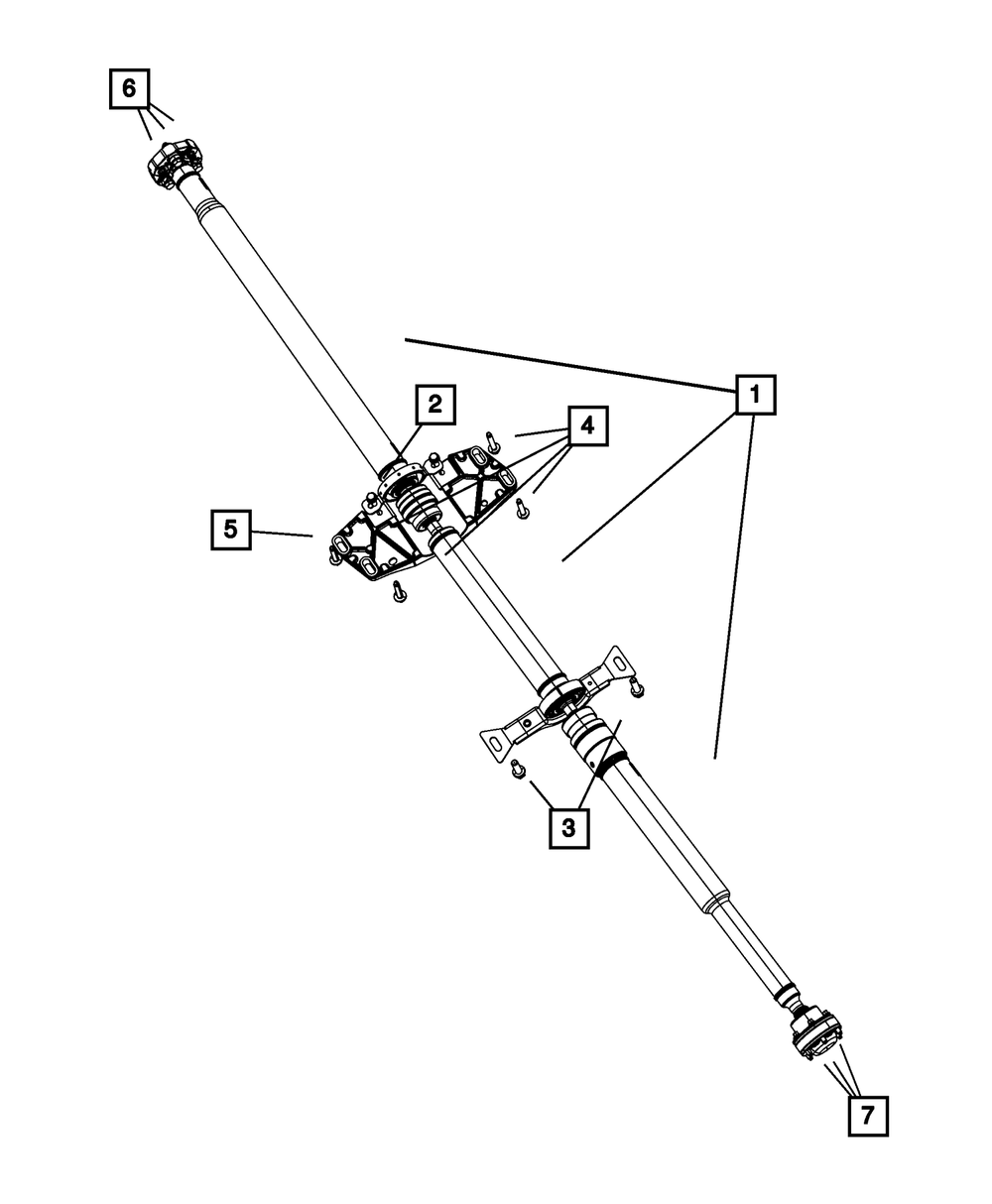 6
1
2
4
5
3
7