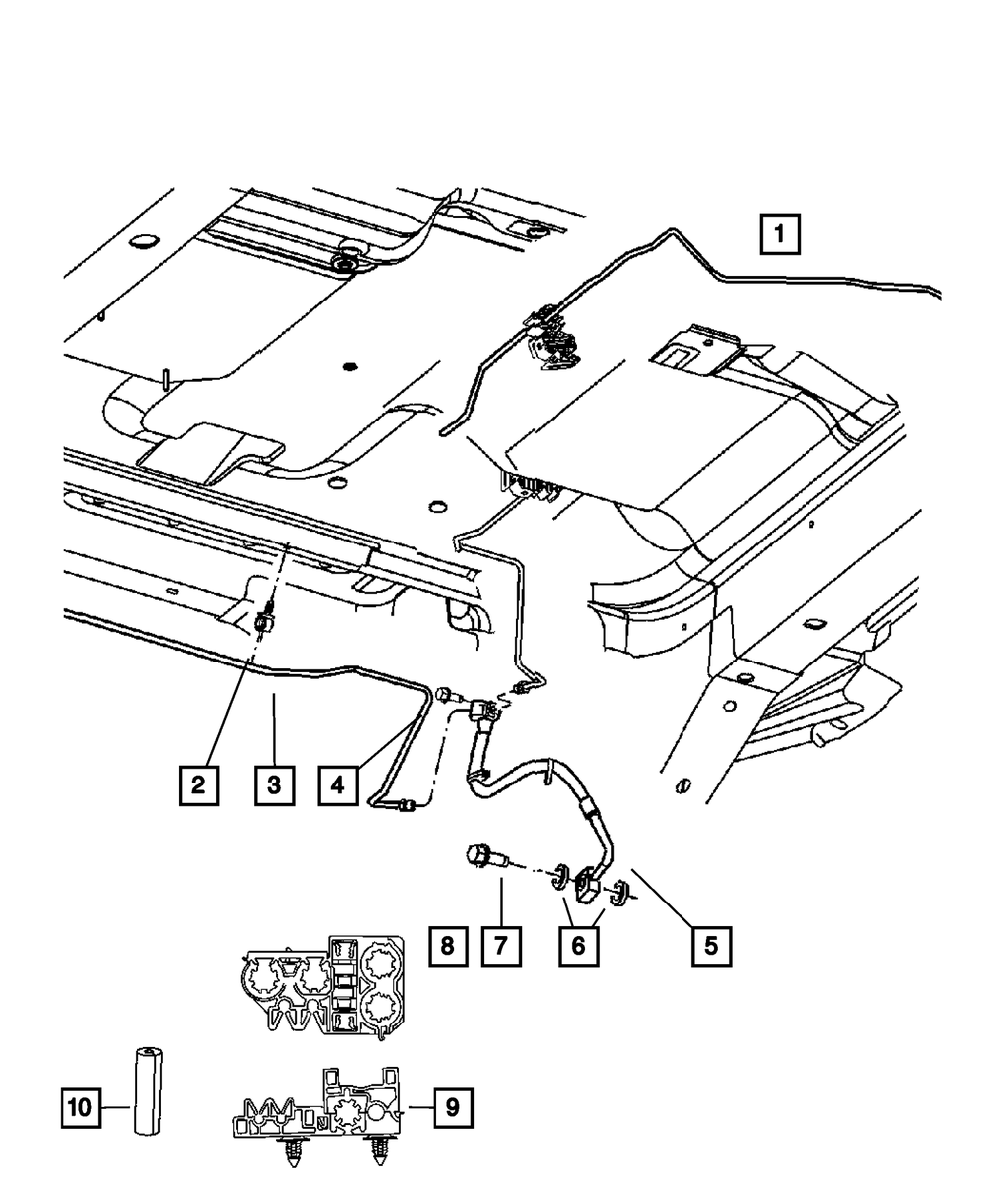 1
2
3
4
8
7
6
5
10
9