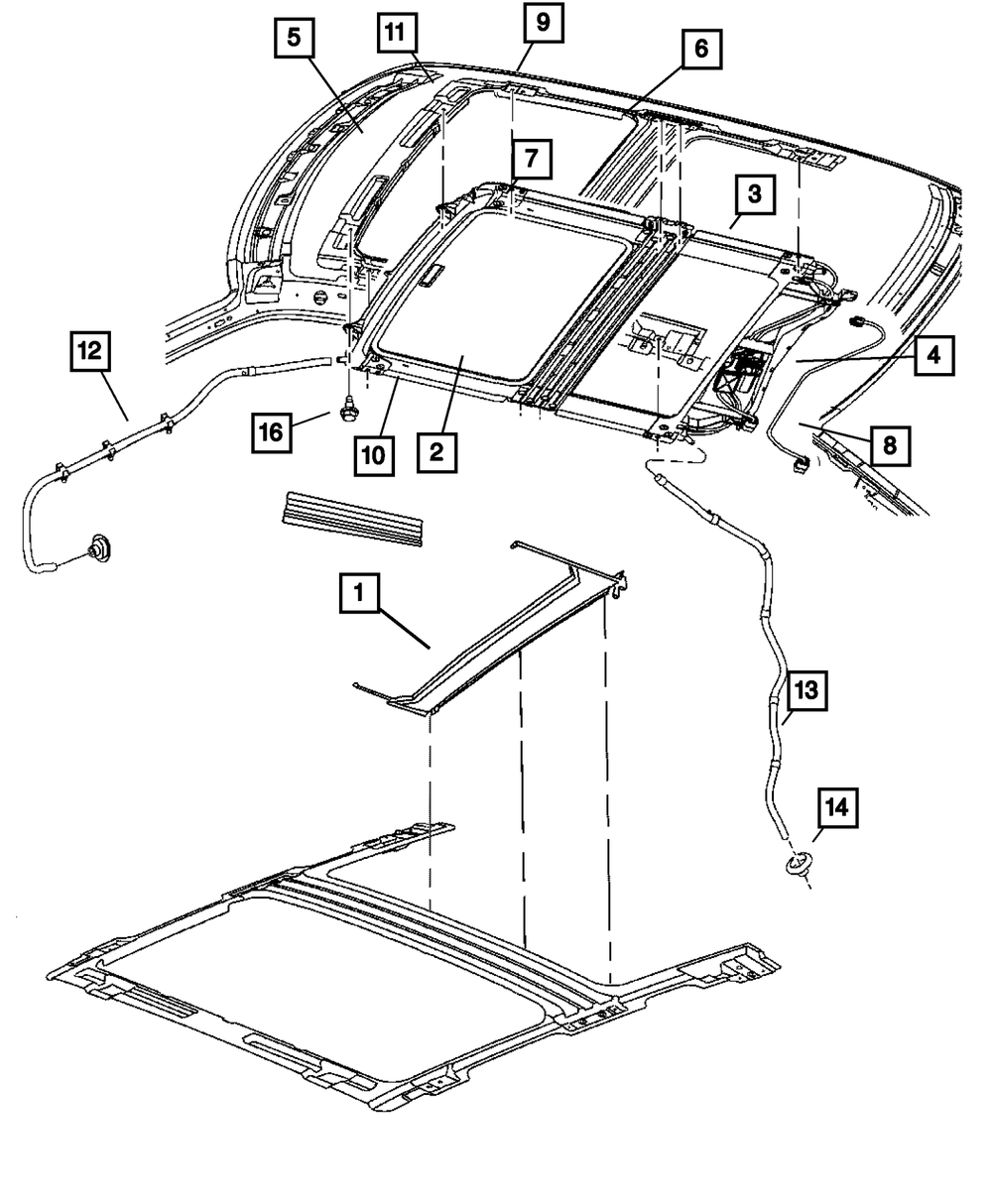 5
11
9
6
7
3
12
4
16
10
2
8
1
13
14