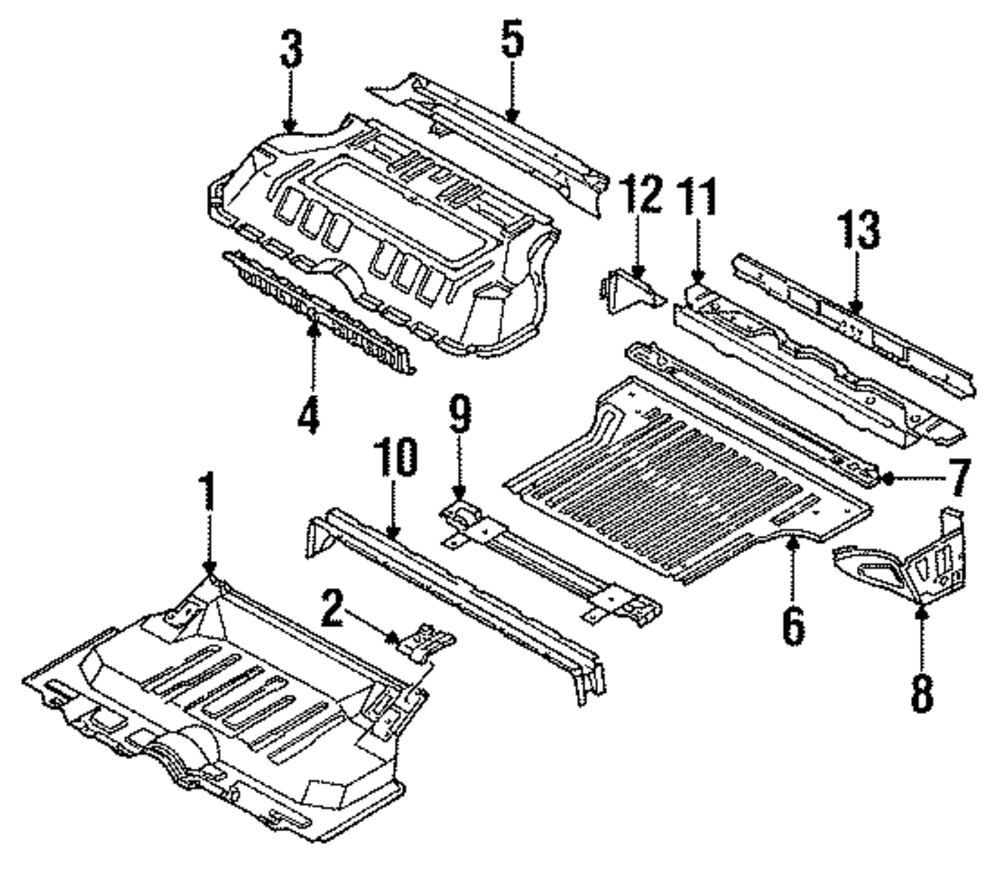 3
5
12
11
13
4
9
10
7
1
2
6
8