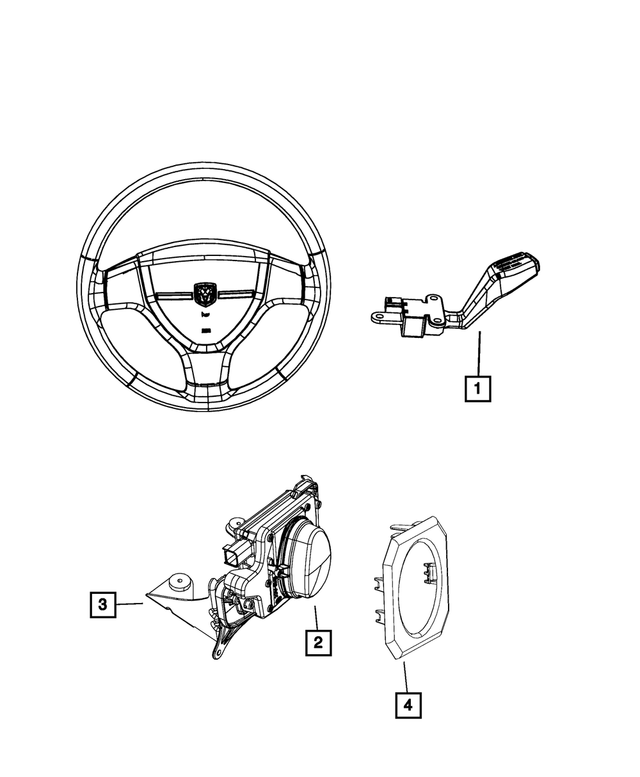 1

3

2

4