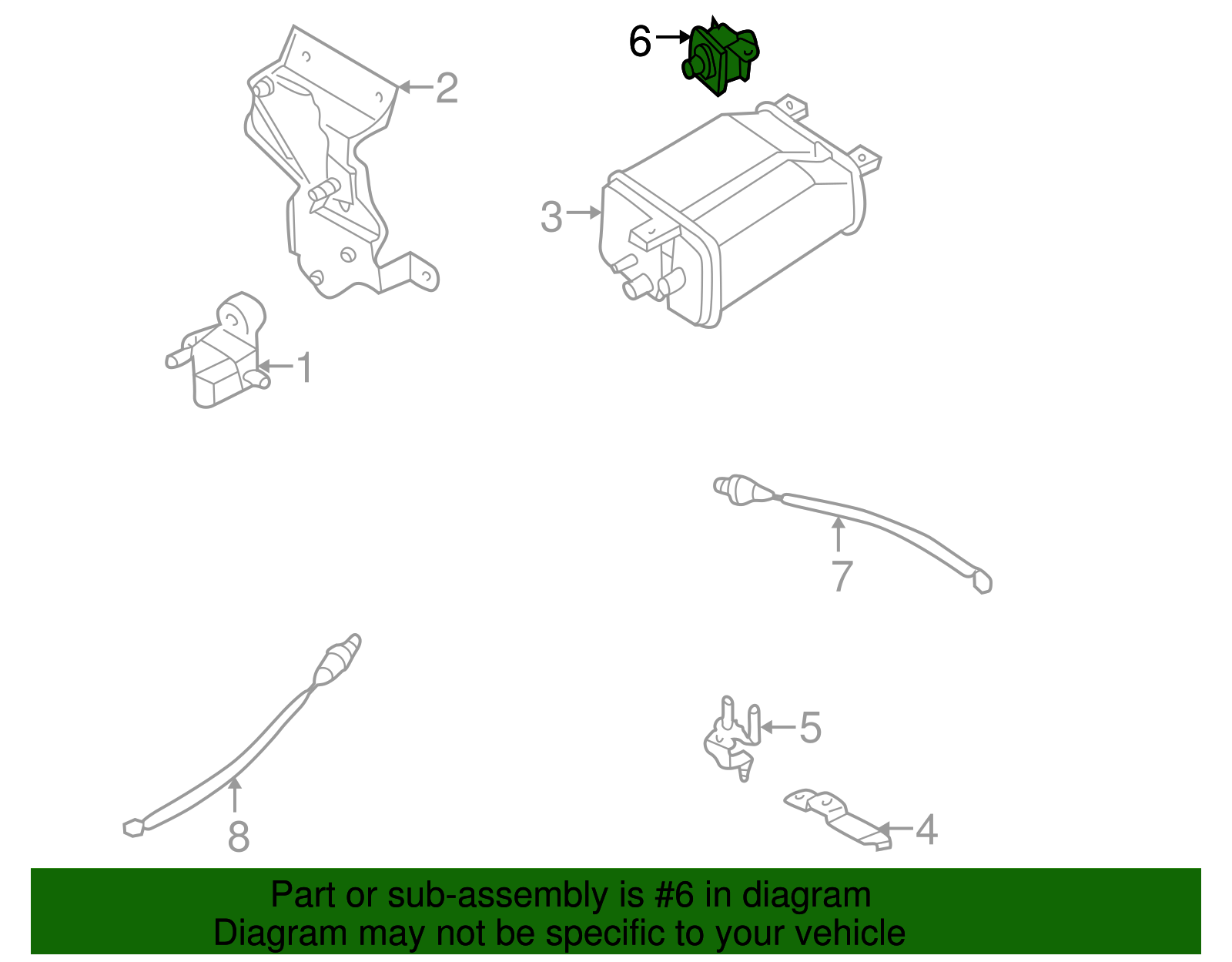 6
2
3
1
7
5
8
4

Part or sub-assembly is #6 in diagram
Diagram may not be specific to your vehicle