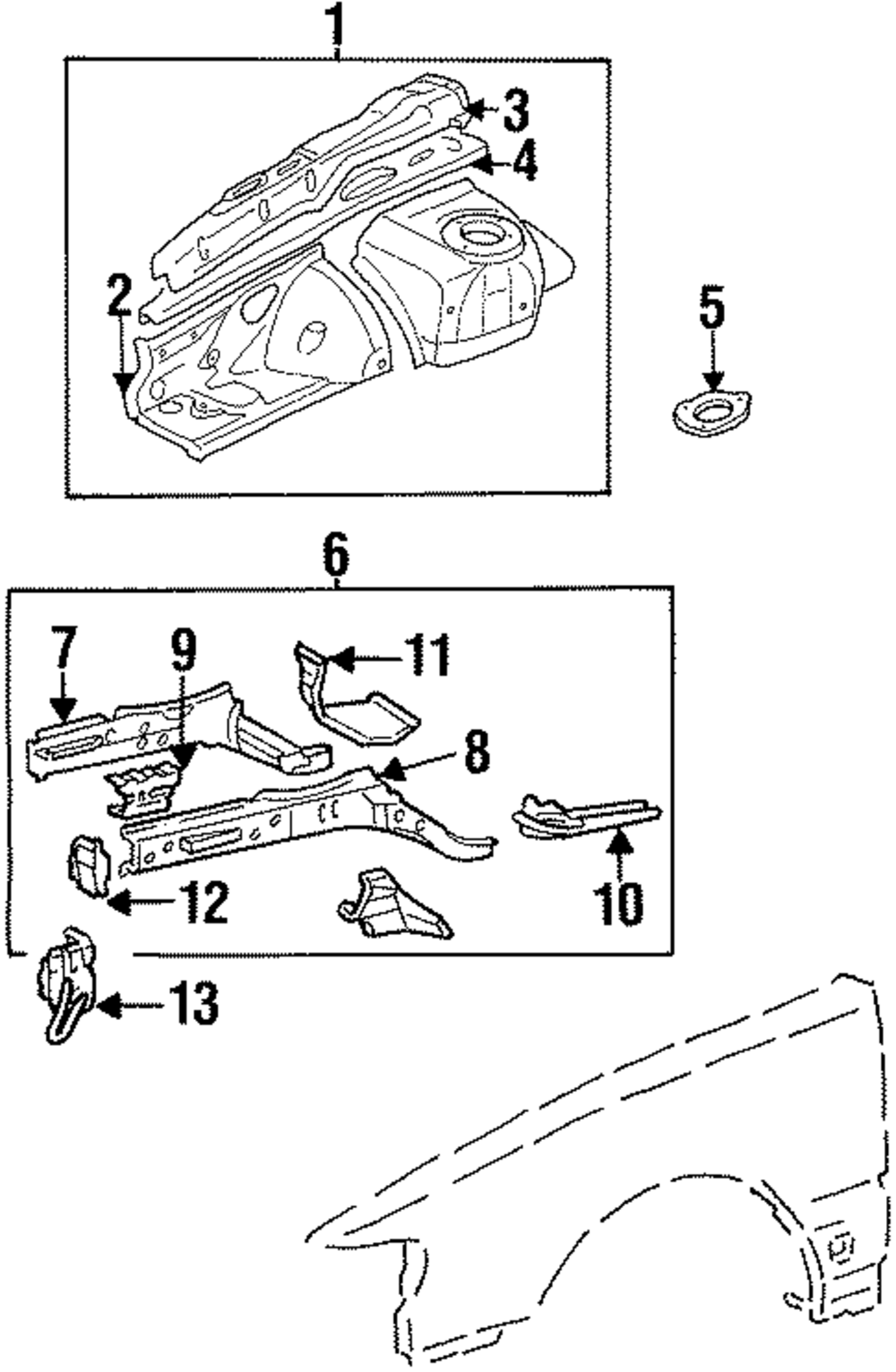 1
3
4
2
5
6
7
9
11
8
10
12
13