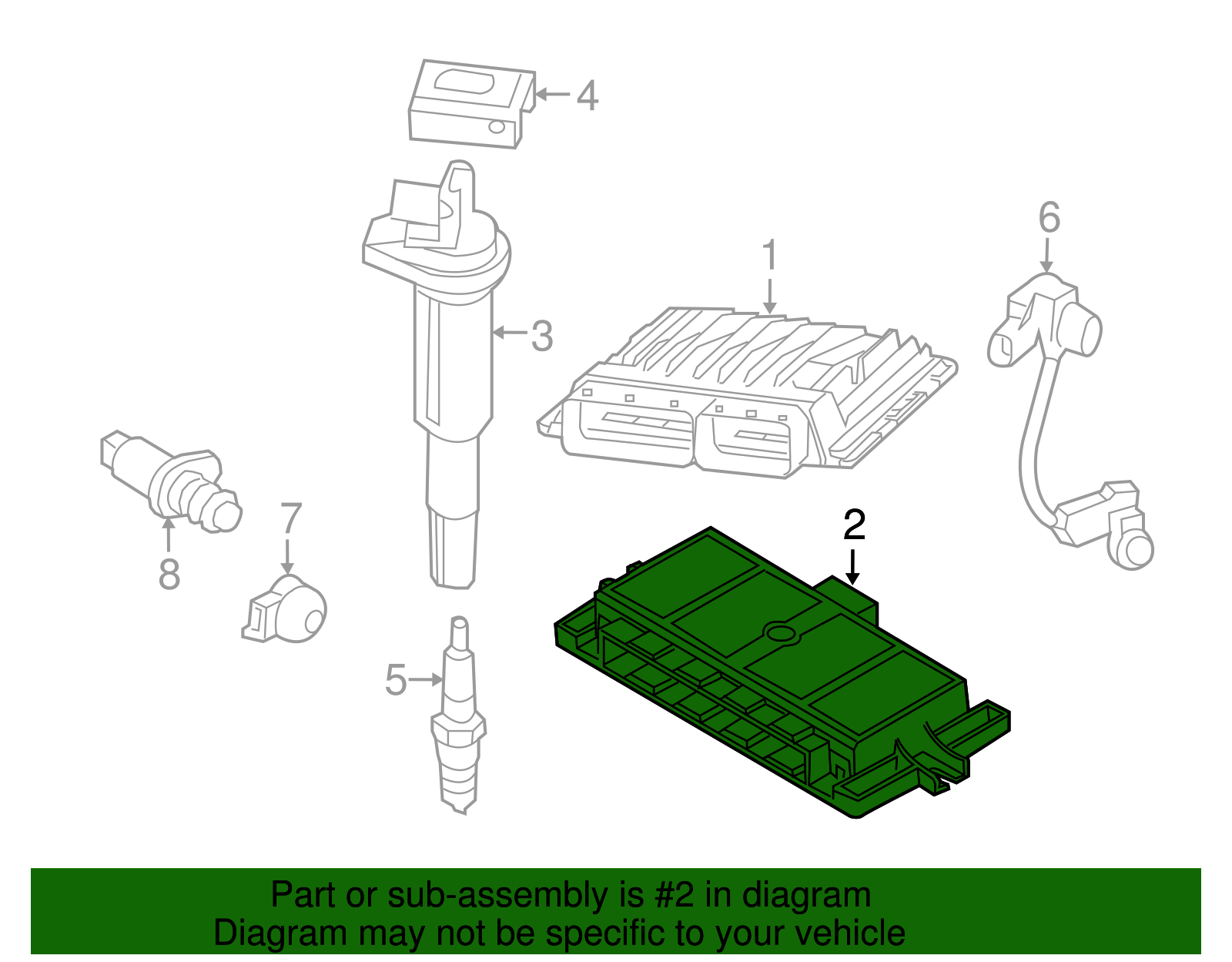 4
6
1
3
8
7
2
5
Part or sub-assembly is #2 in diagram
Diagram may not be specific to your vehicle