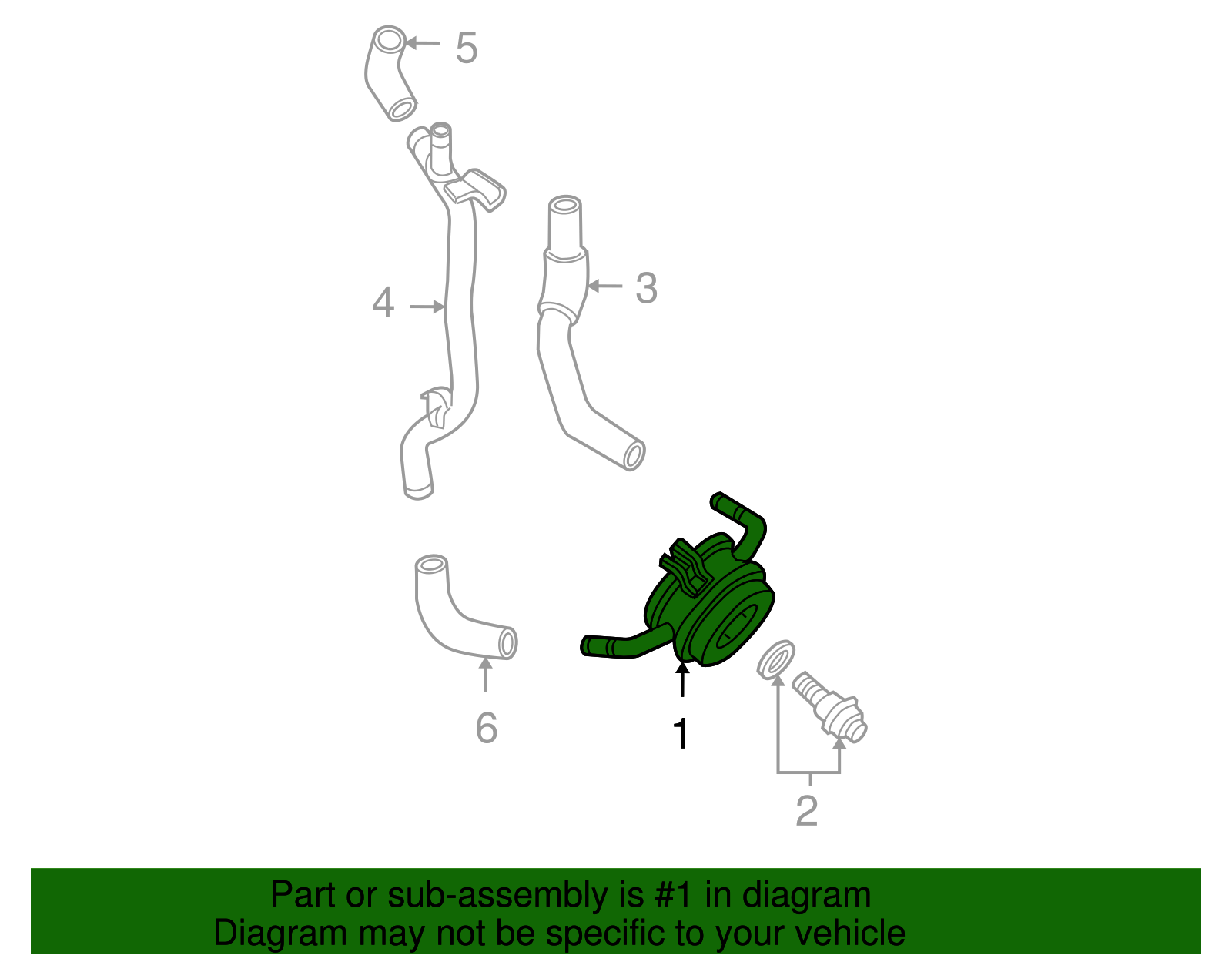 5

4

3

6

1

2

Part or sub-assembly is #1 in diagram
Diagram may not be specific to your vehicle