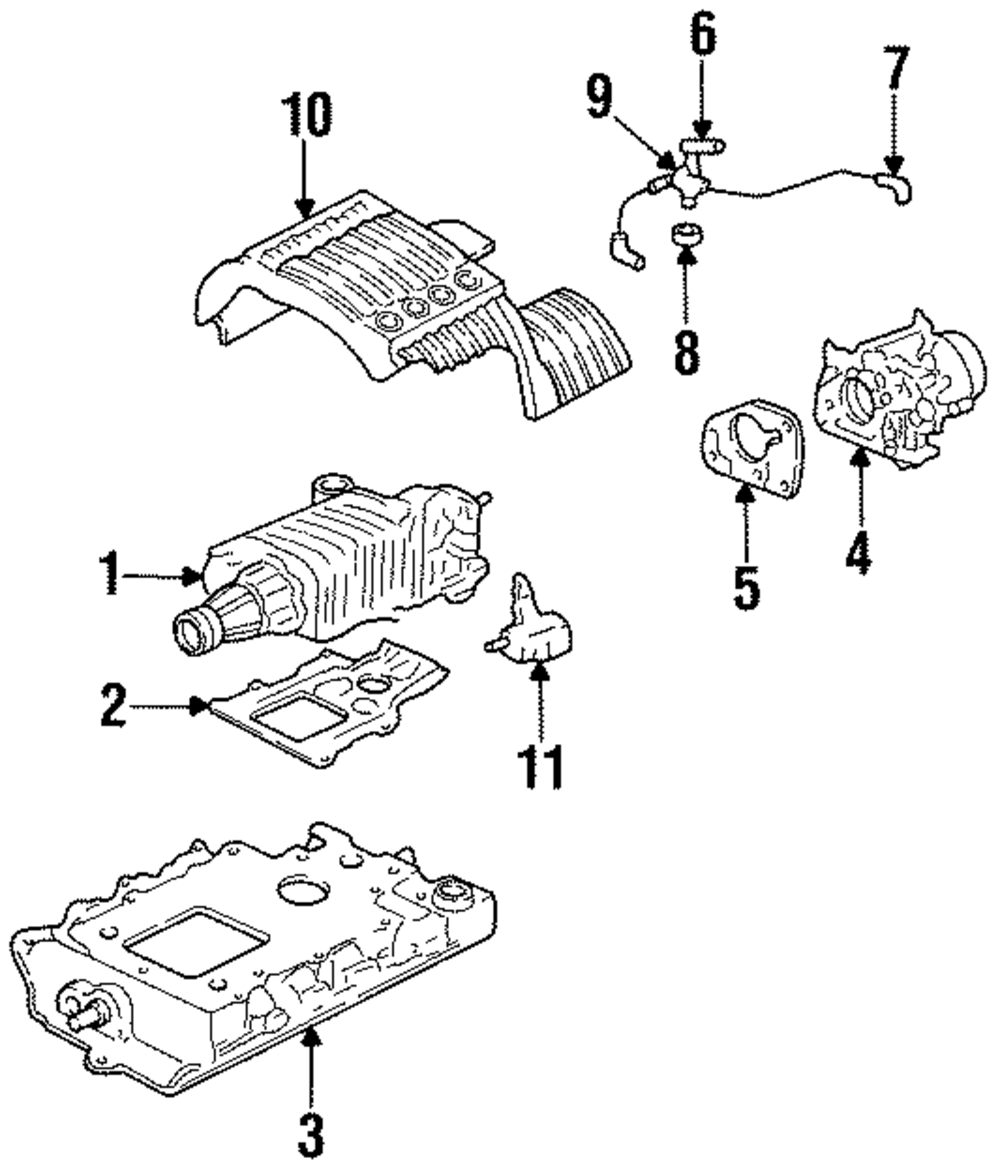 10
9
6
7
8
4
5
1
2
11
3