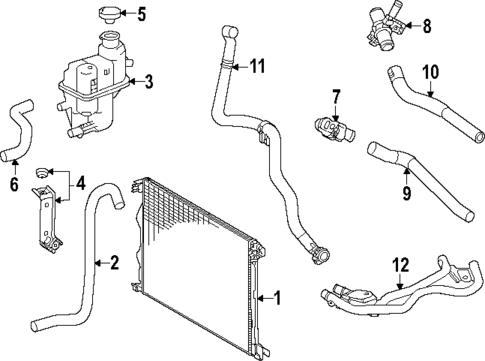 5
8
11
3
10
7
6
4
9
2
12
1