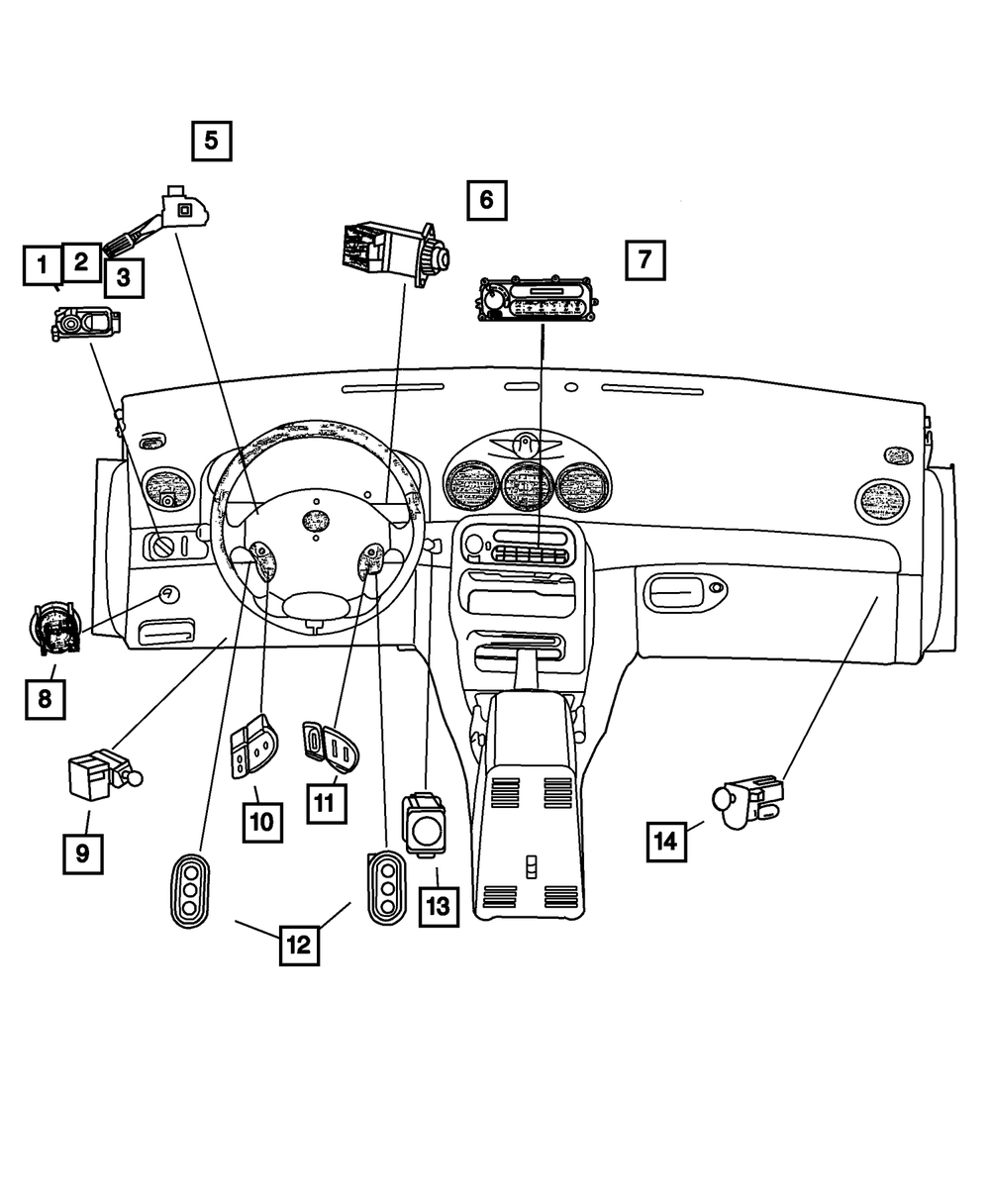 5
6
1 2 3
7
8
9
10
11
12
13
14