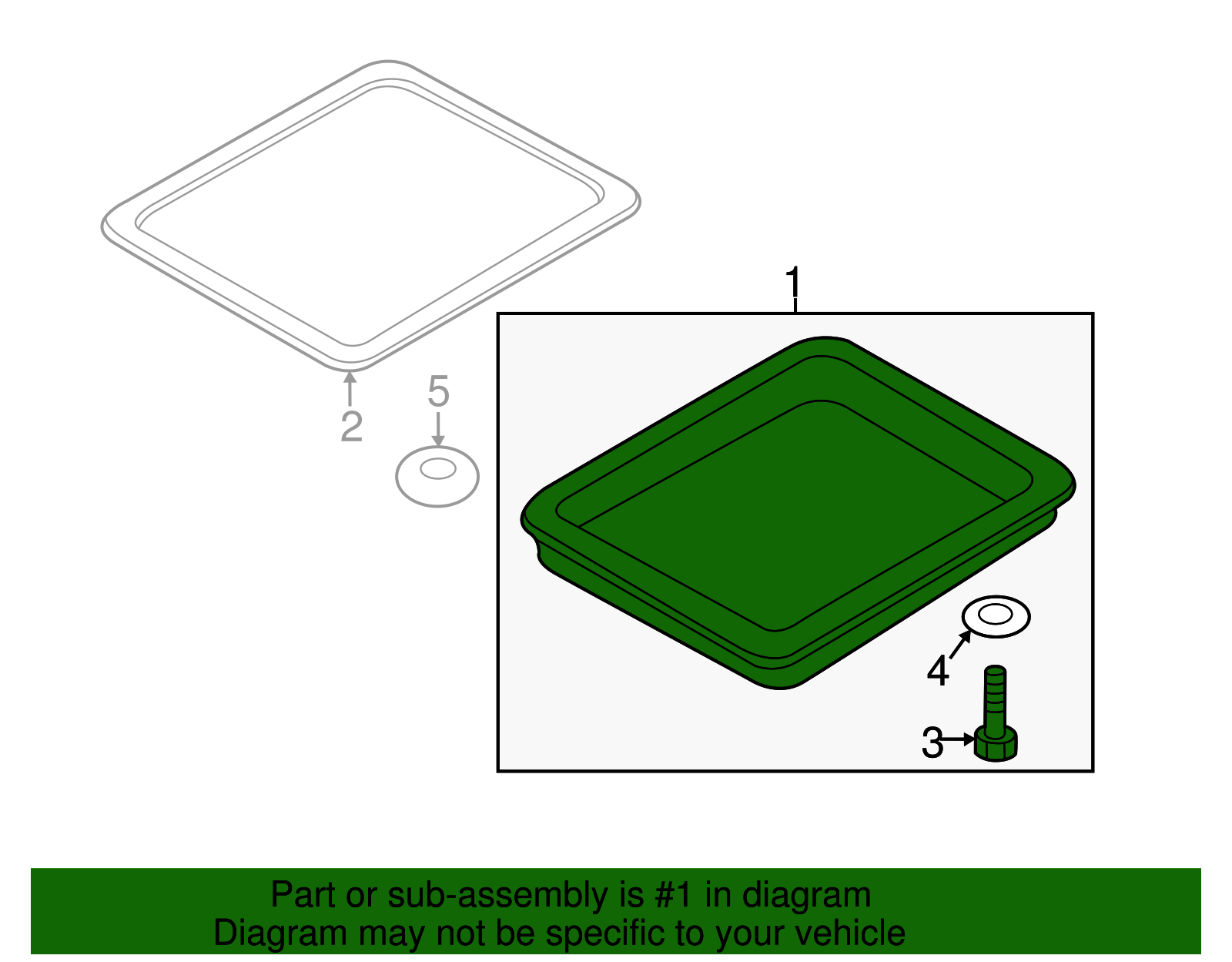 1

2

5

4

3

Part or sub-assembly is #1 in diagram
Diagram may not be specific to your vehicle