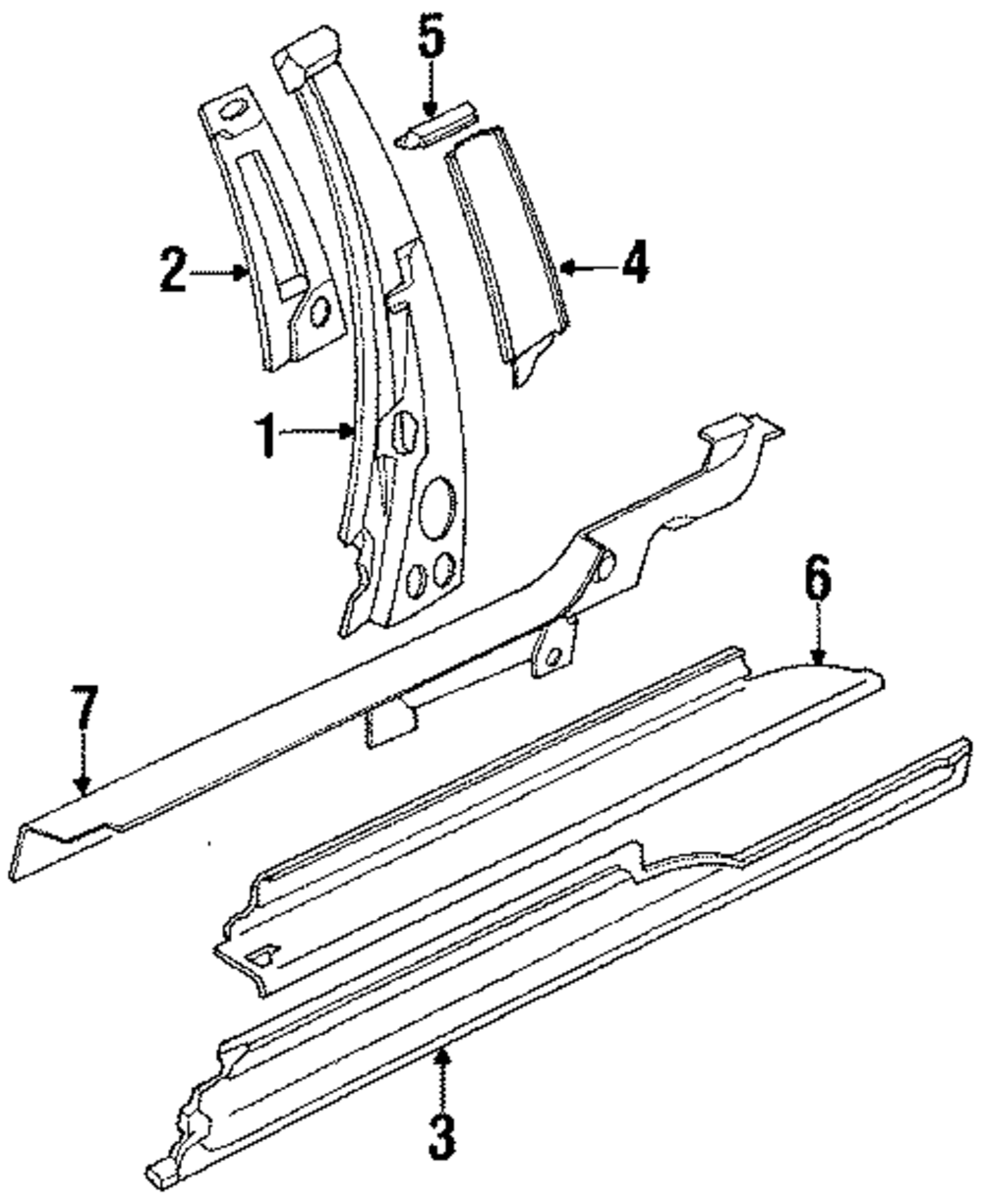 5
2
4
1
6
7
3