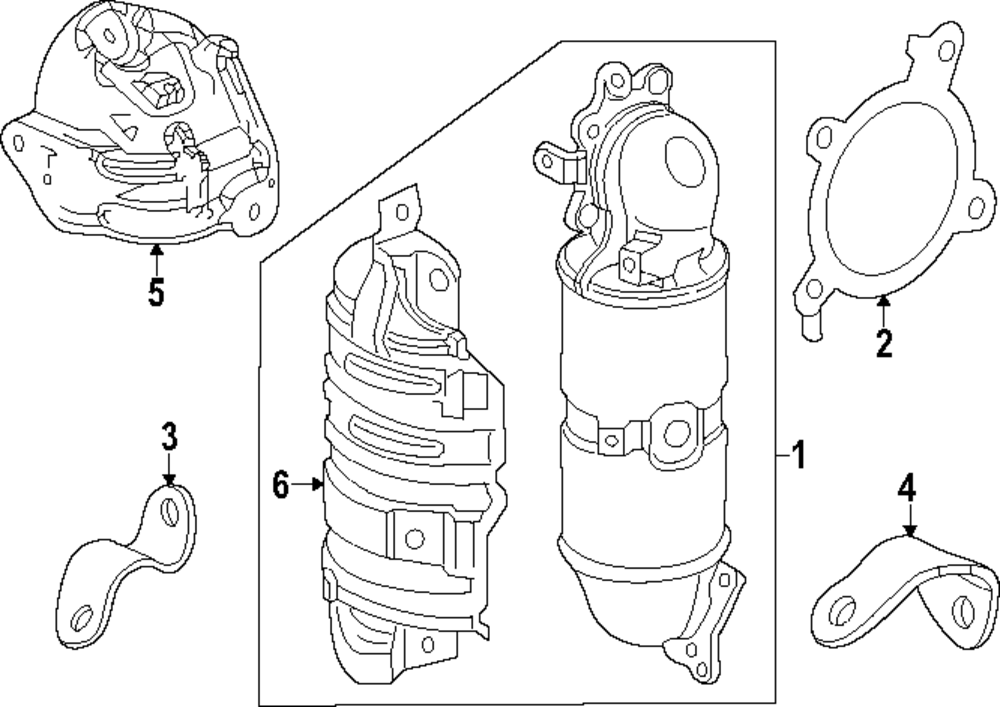 5
2
3
6
1
4