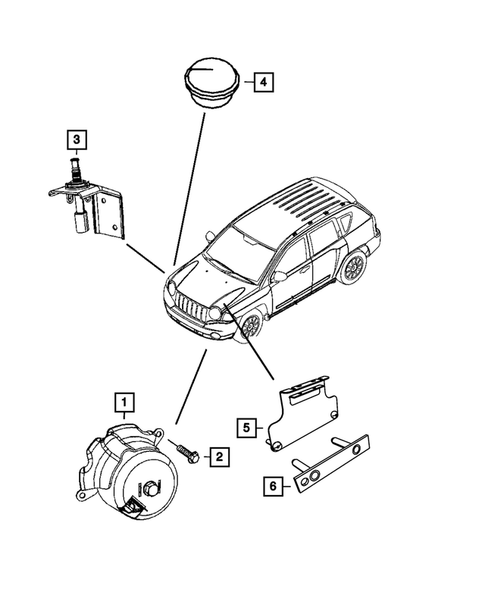 4
3
1
2
5
6