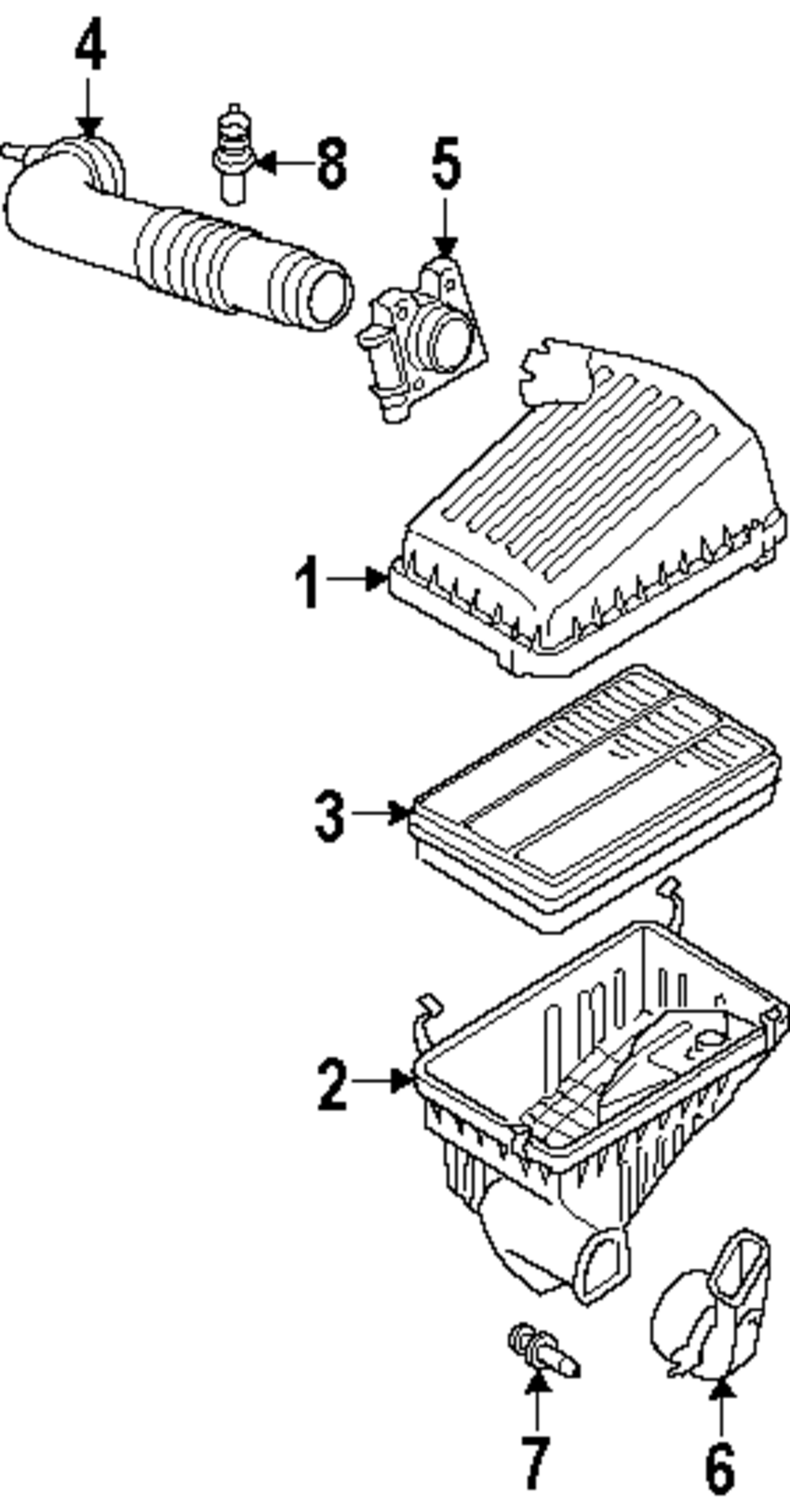 4
8
5
1
3
2
7
6