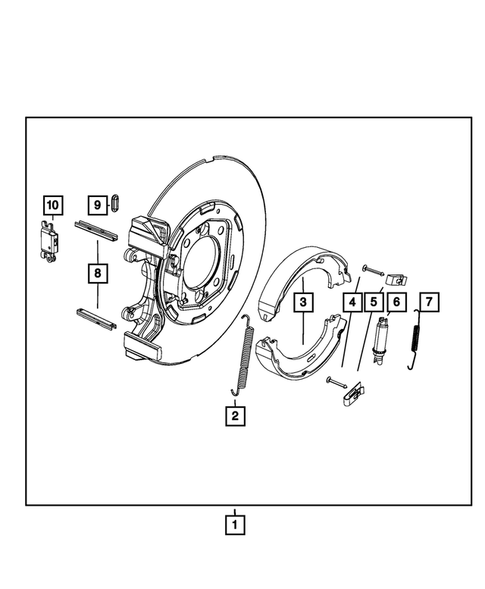 10
9
8
3
4
5
6
7
2
1