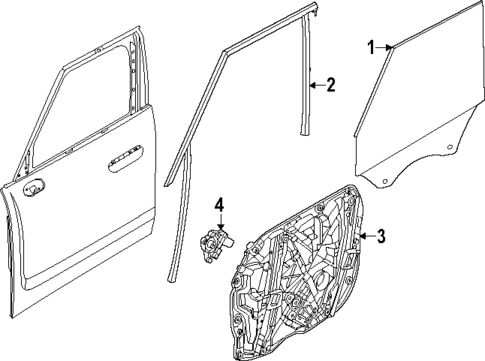 1
2
4
3