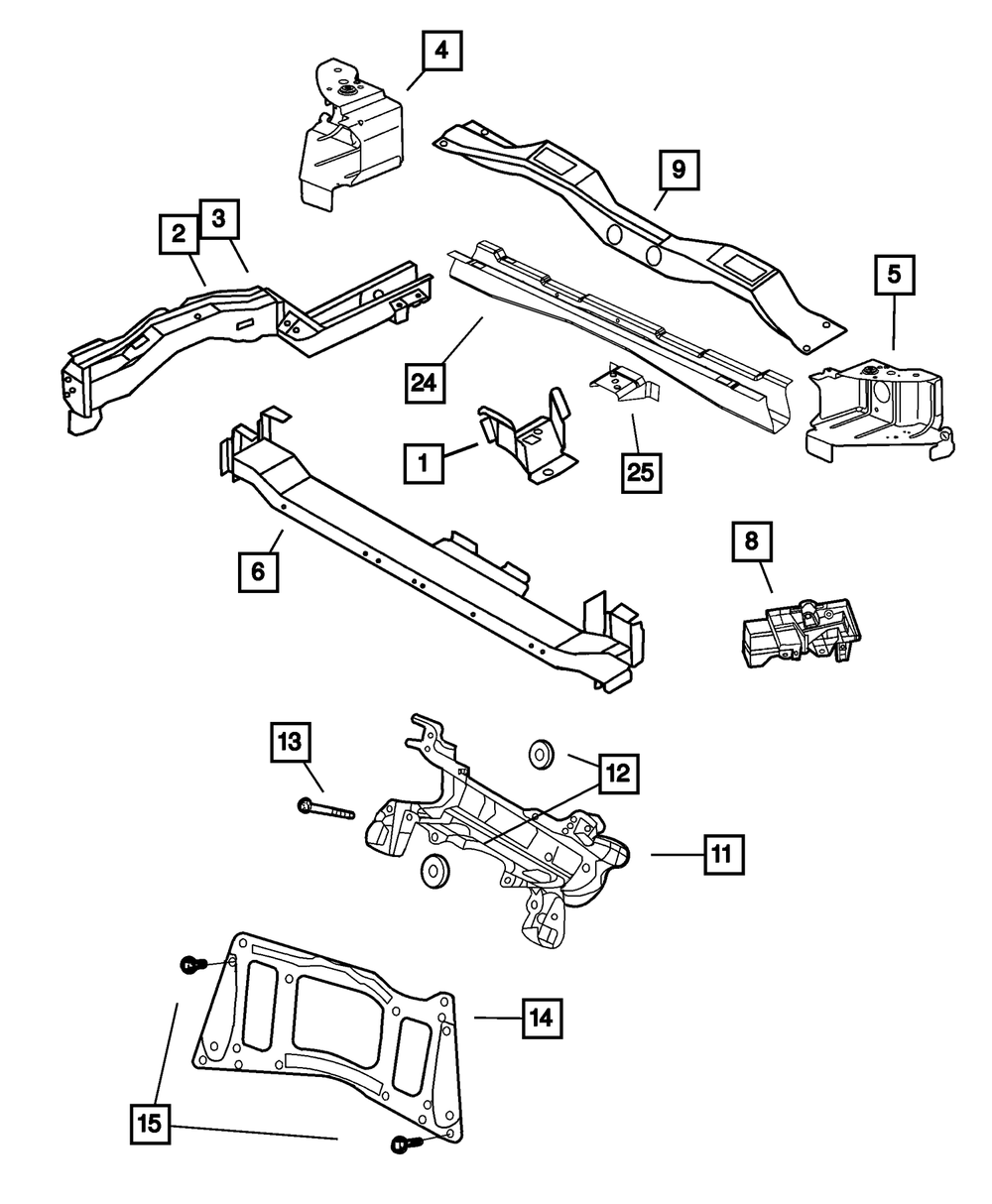 4
9
2
3
5
24
1
25
6
8
13
12
11
14
15