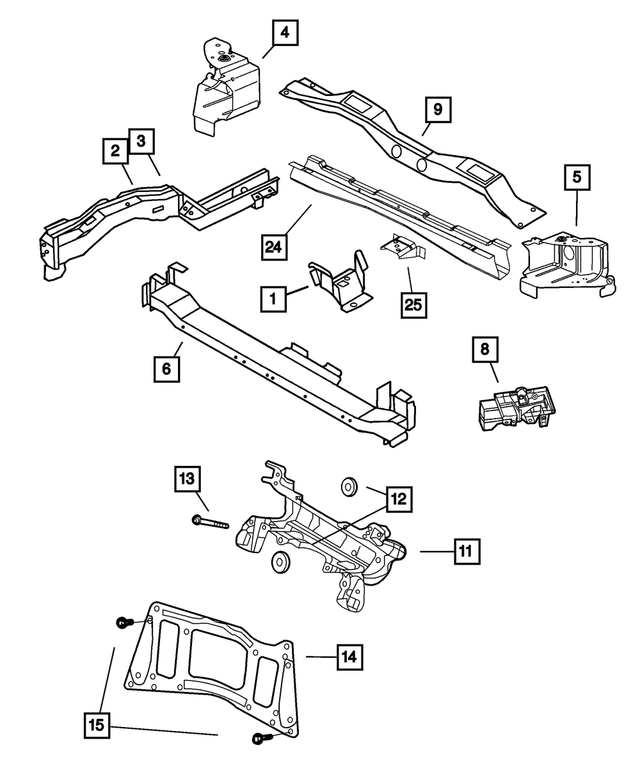 4
9
2
3
5
24
1
25
6
8
13
12
11
14
15