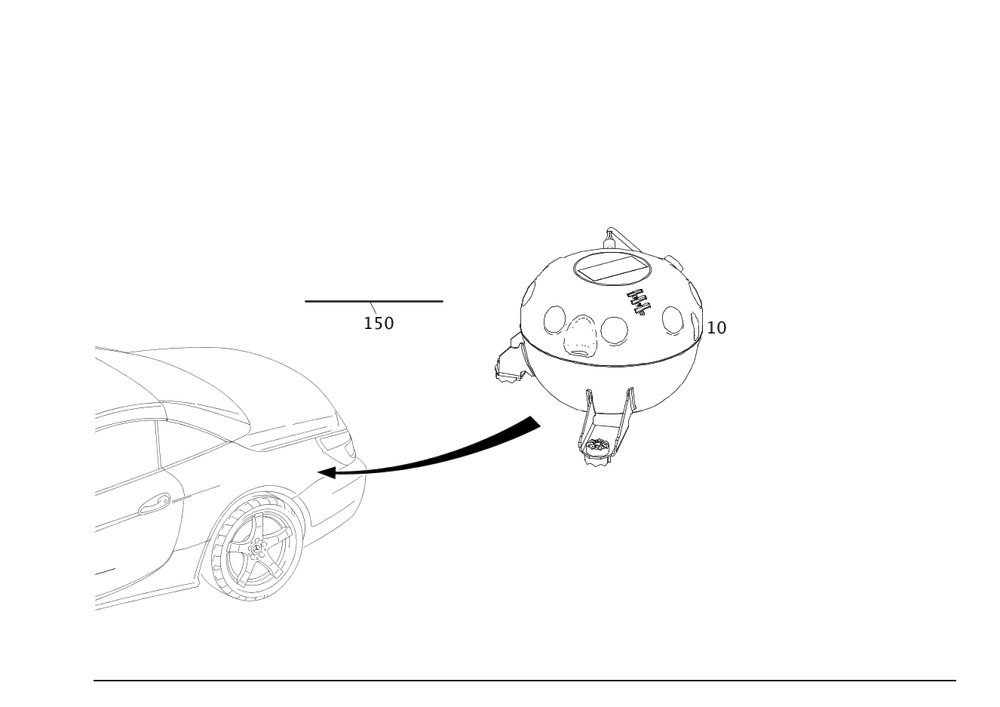 150

10