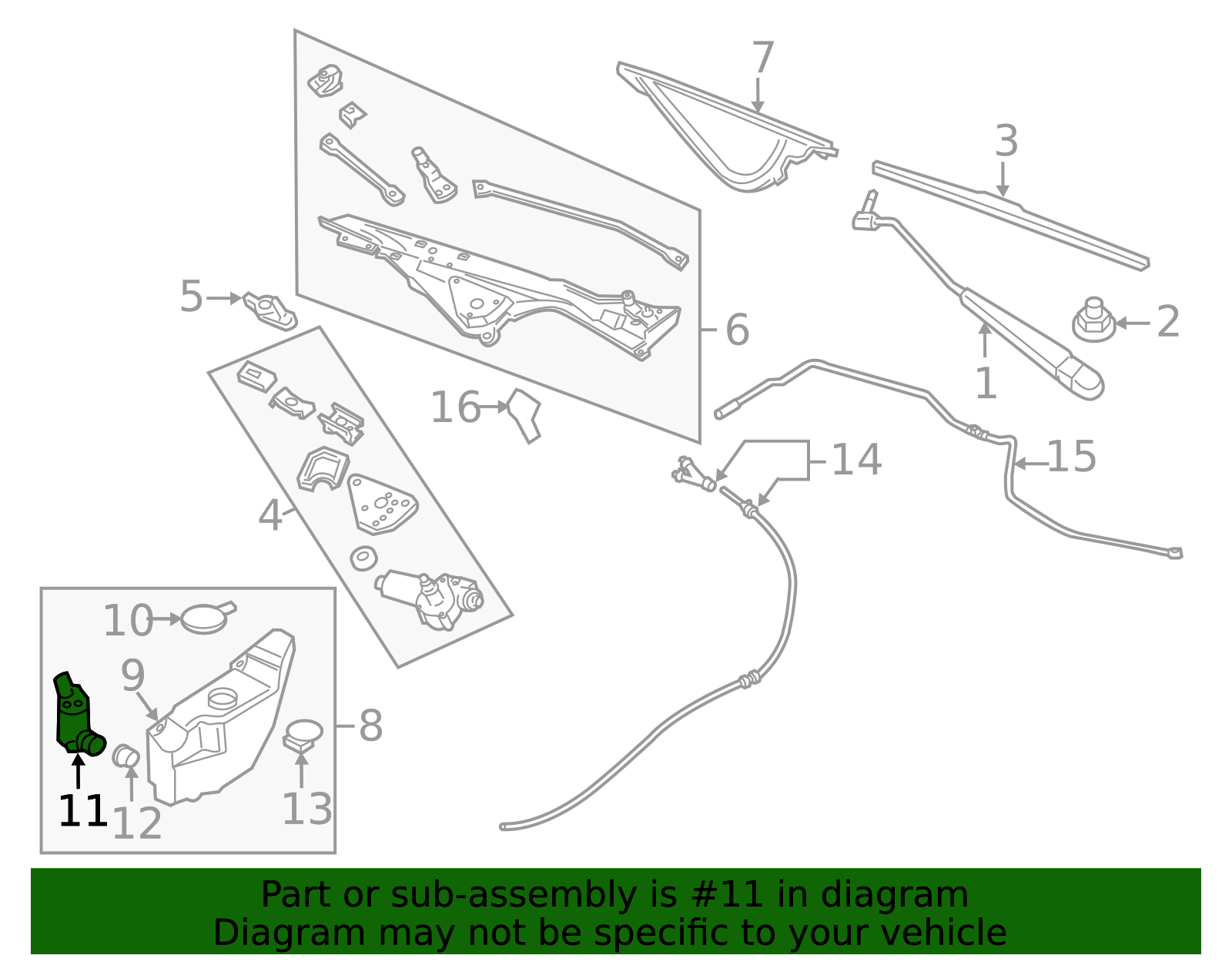 7
3
5
6
2
1
16
14
15
4
10
9
8
11
12
13

Part or sub-assembly is #11 in diagram
Diagram may not be specific to your vehicle