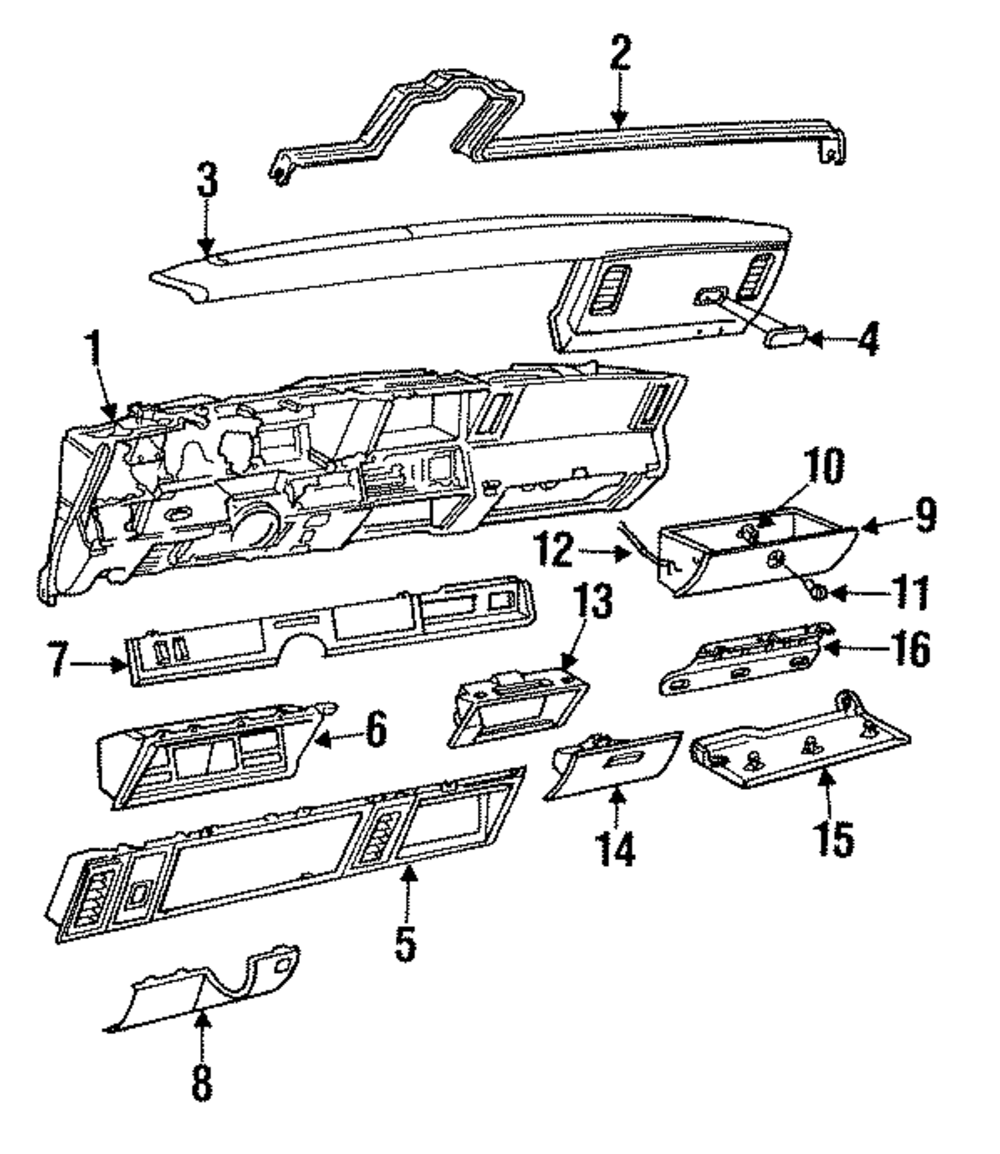 2
3
4
1
10
9
12
11
13
16
7
6
14
15
5
8