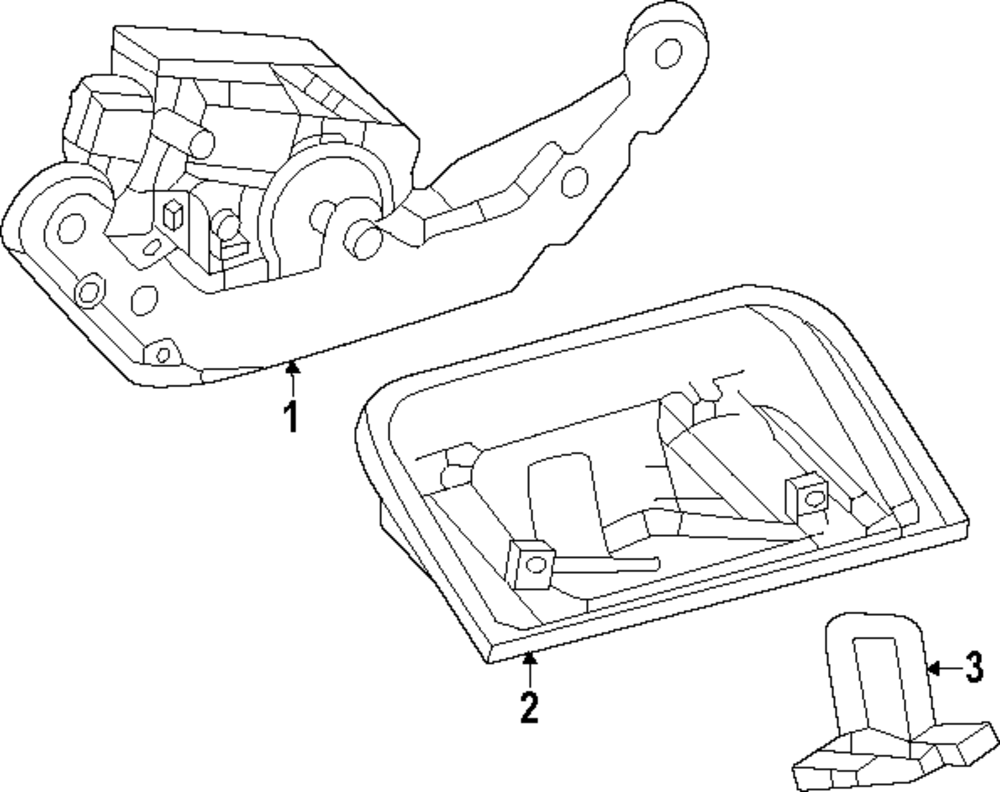 1
2
3