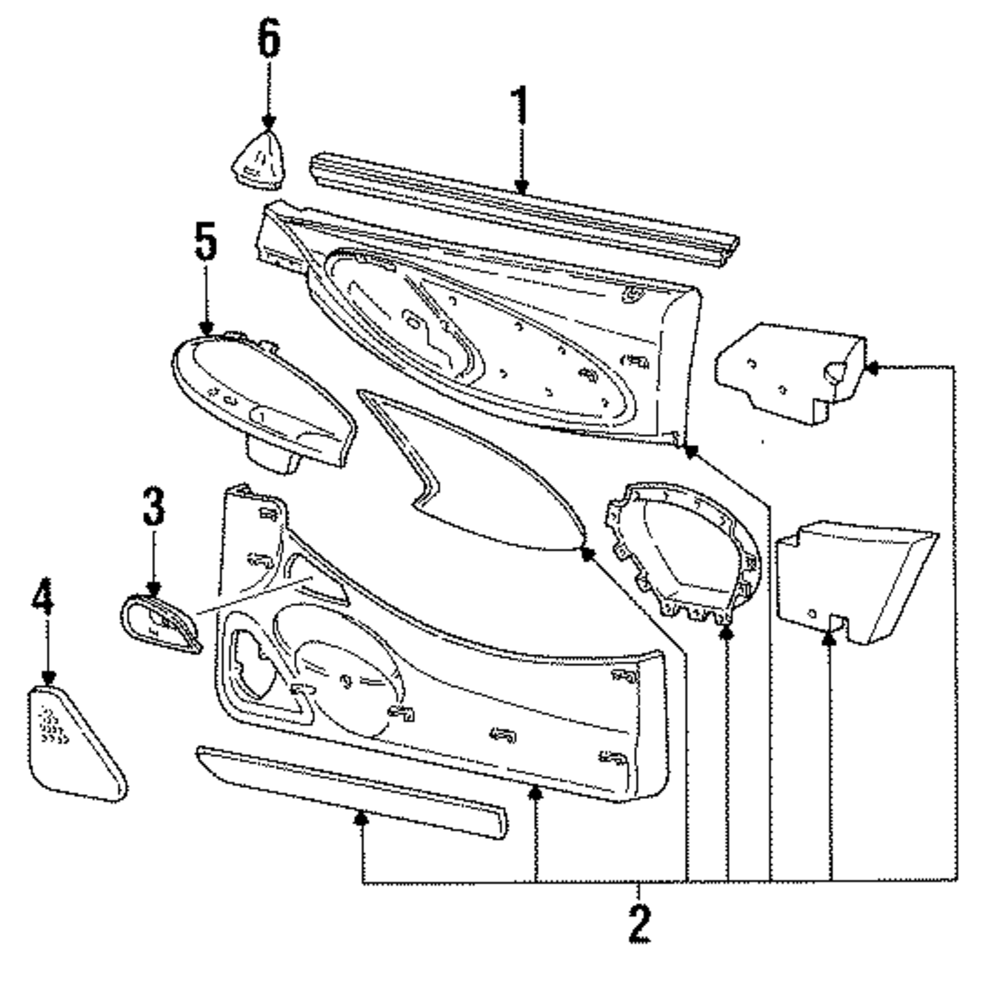 6
1
5
3
4
2