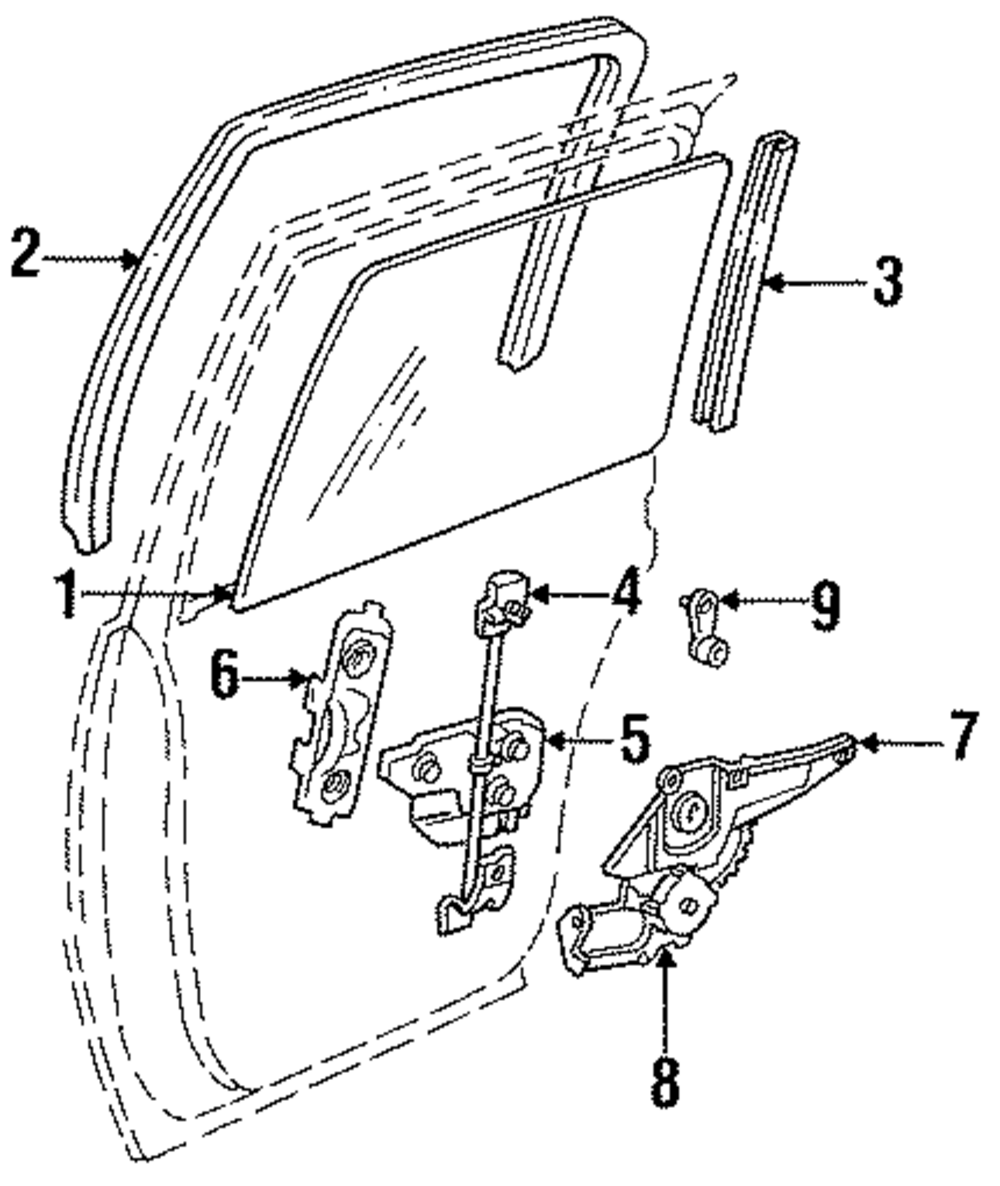 2
3
1
4
9
6
5
7
8