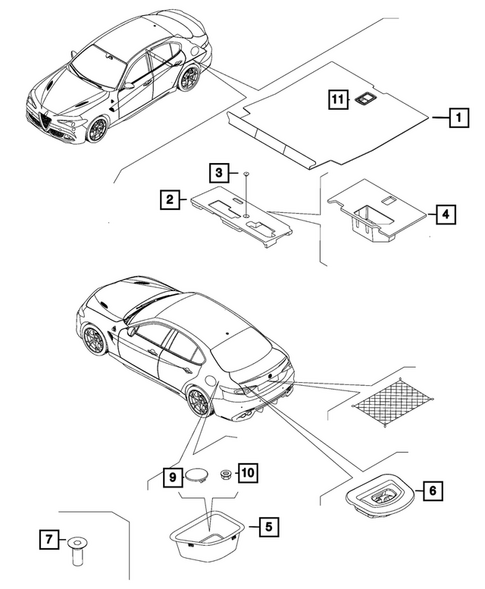 11
1
3
2
4
9
10
6
5
7