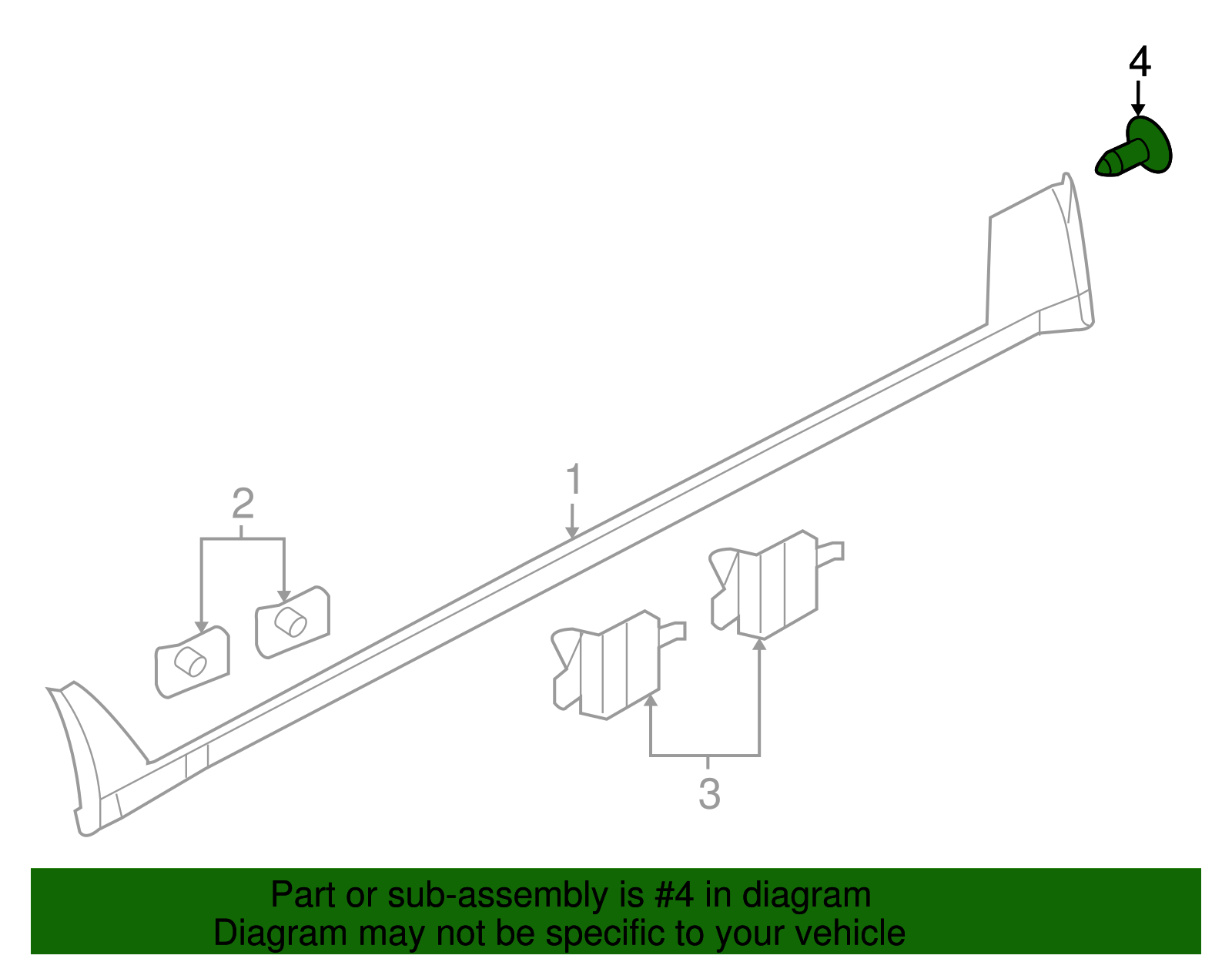 4

1

2

3

Part or sub-assembly is #4 in diagram
Diagram may not be specific to your vehicle