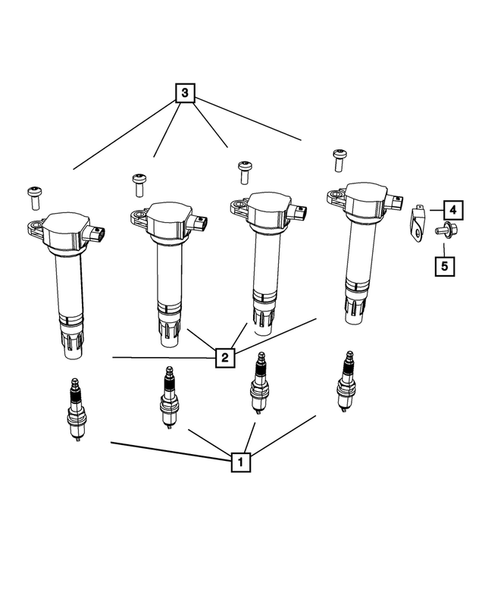 3

4

5

2

1