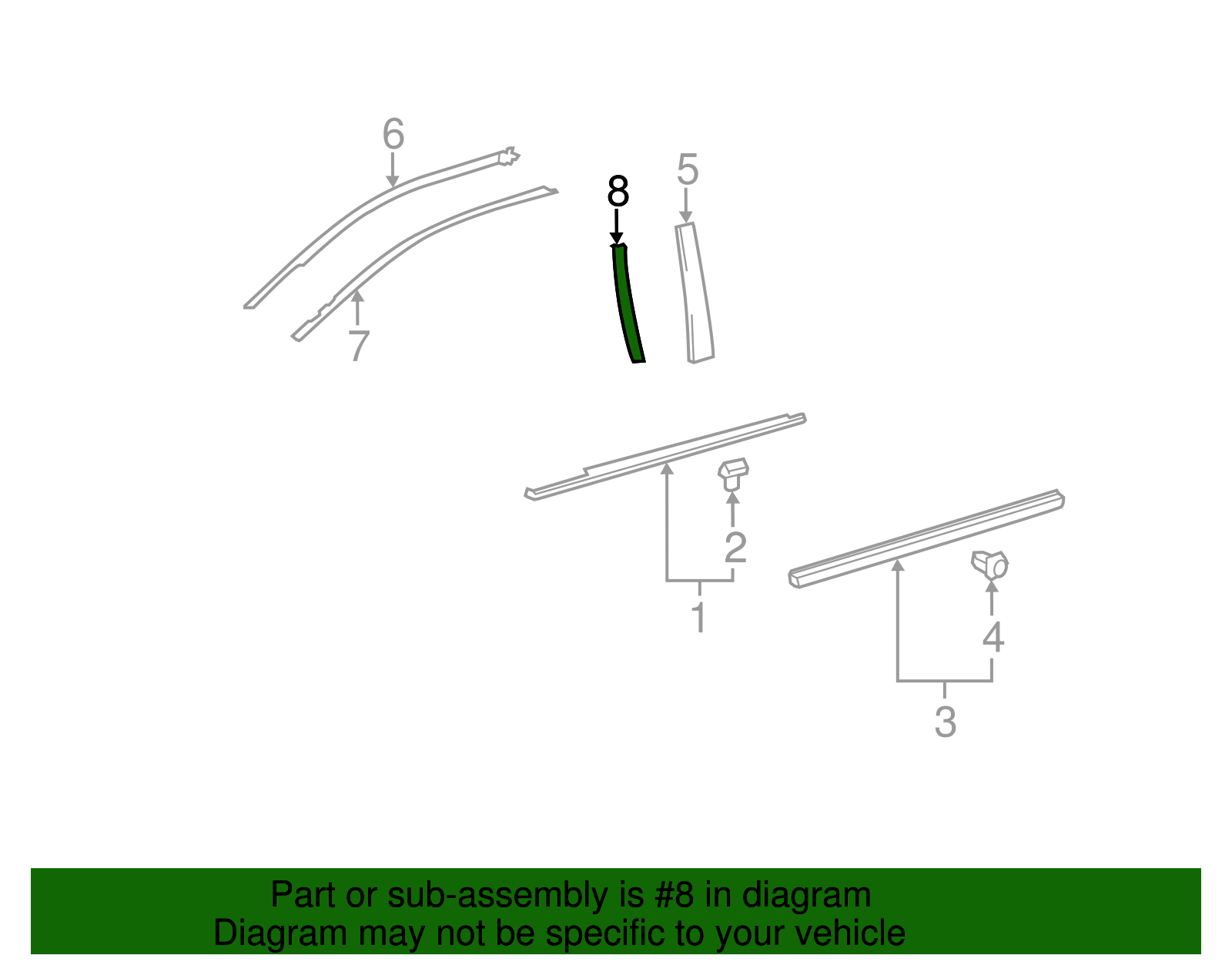 6
8
5
7
2
1
4
3

Part or sub-assembly is #8 in diagram
Diagram may not be specific to your vehicle