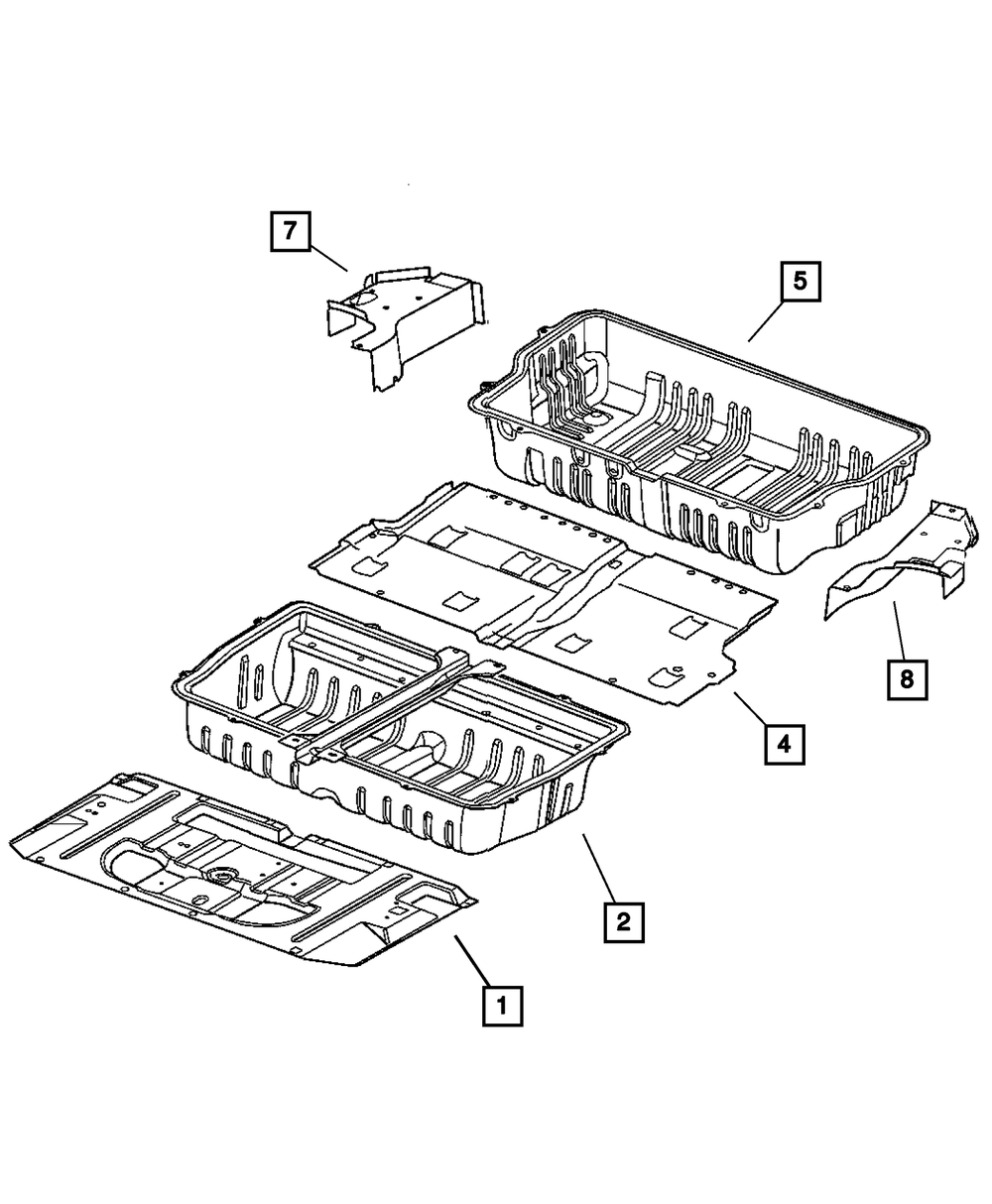 7
5
8
4
2
1