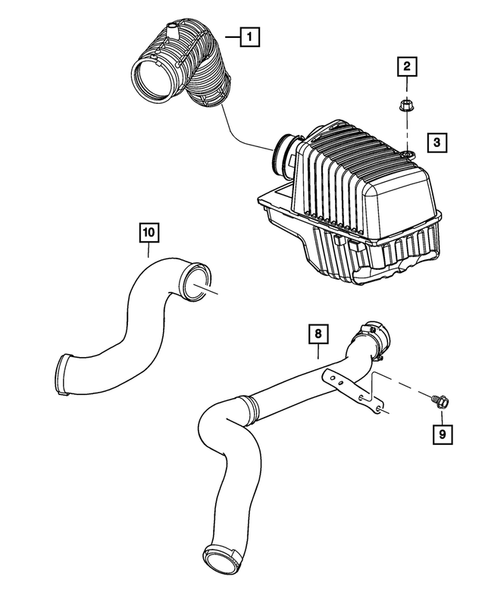 1
2
3
10
8
9