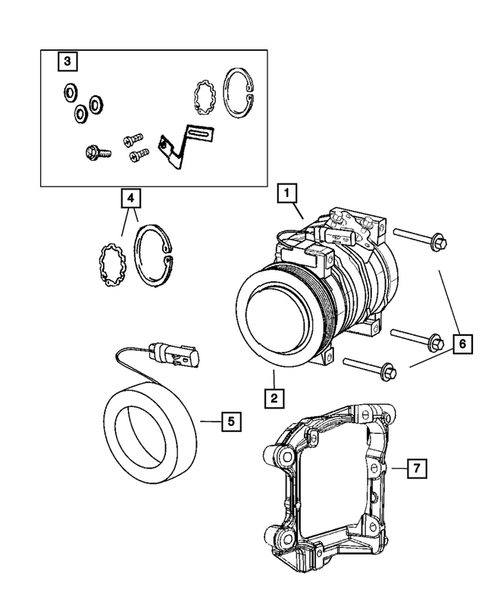 3

4

1

6

2

5

7