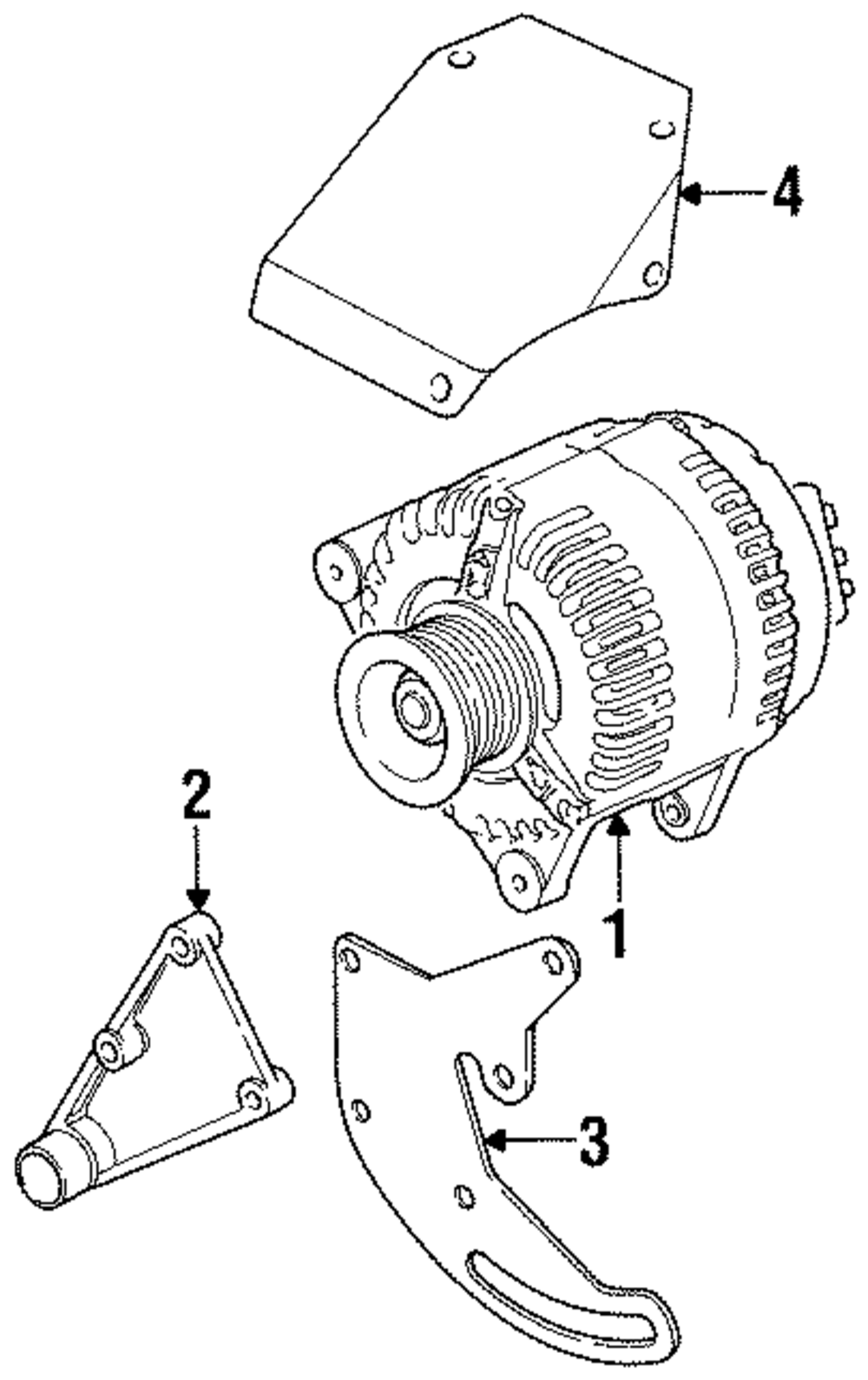 4
2
1
3