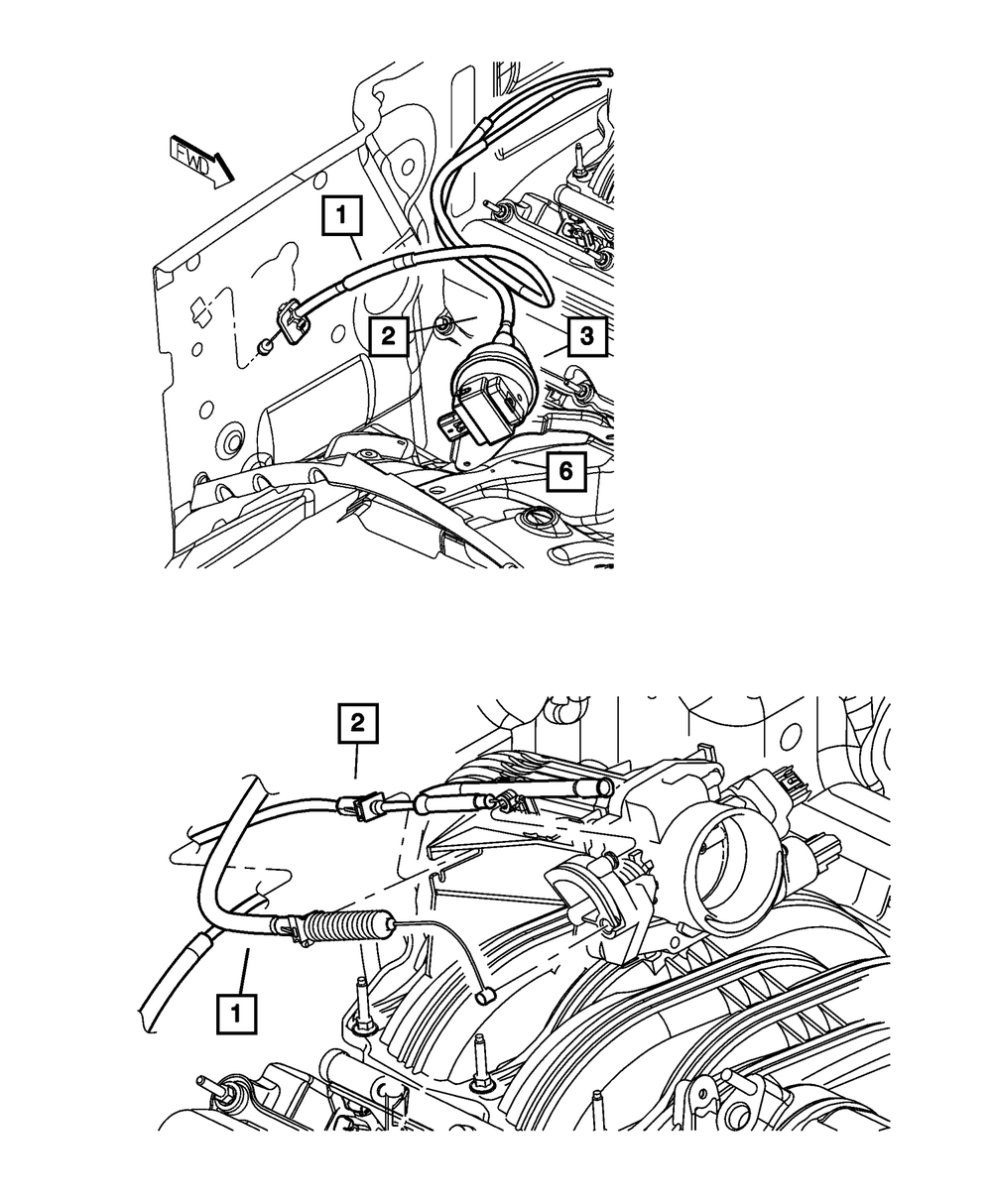 FWD

1

2

3

6

2

1