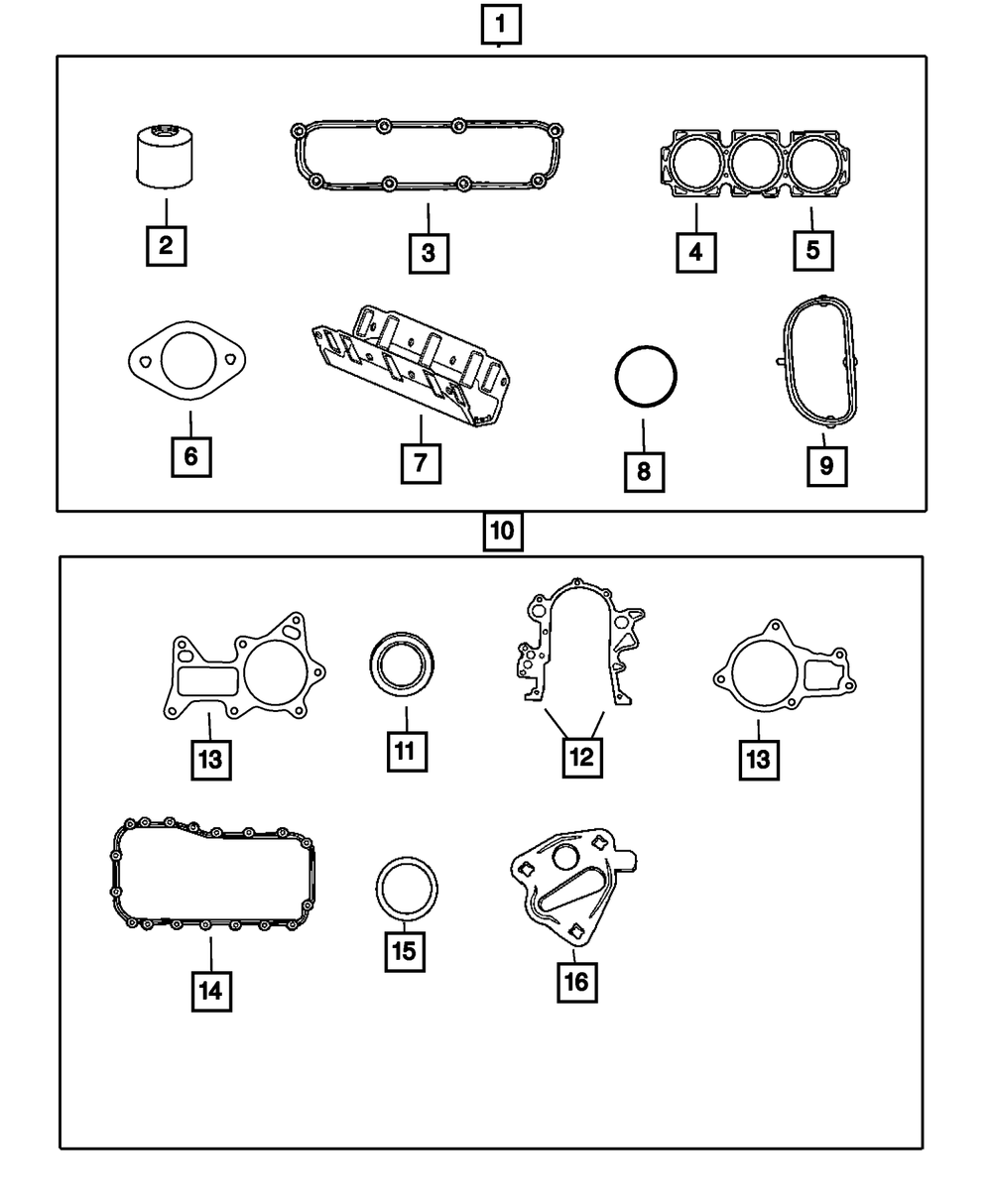 1
2
3
4
5
6
7
8
9
10
13
11
12
13
14
15
16