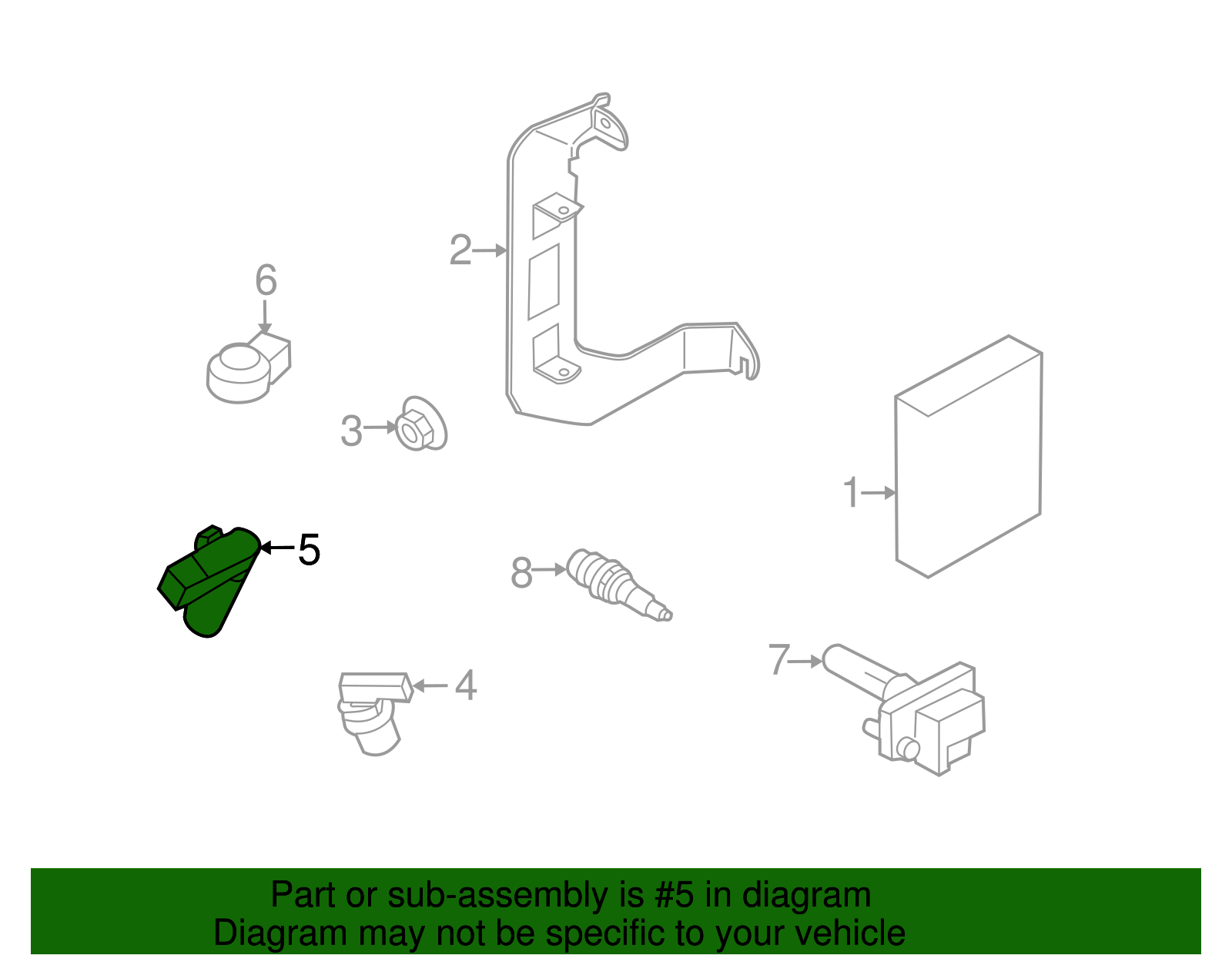 2
6
3
1
5
8
7
4

Part or sub-assembly is #5 in diagram
Diagram may not be specific to your vehicle