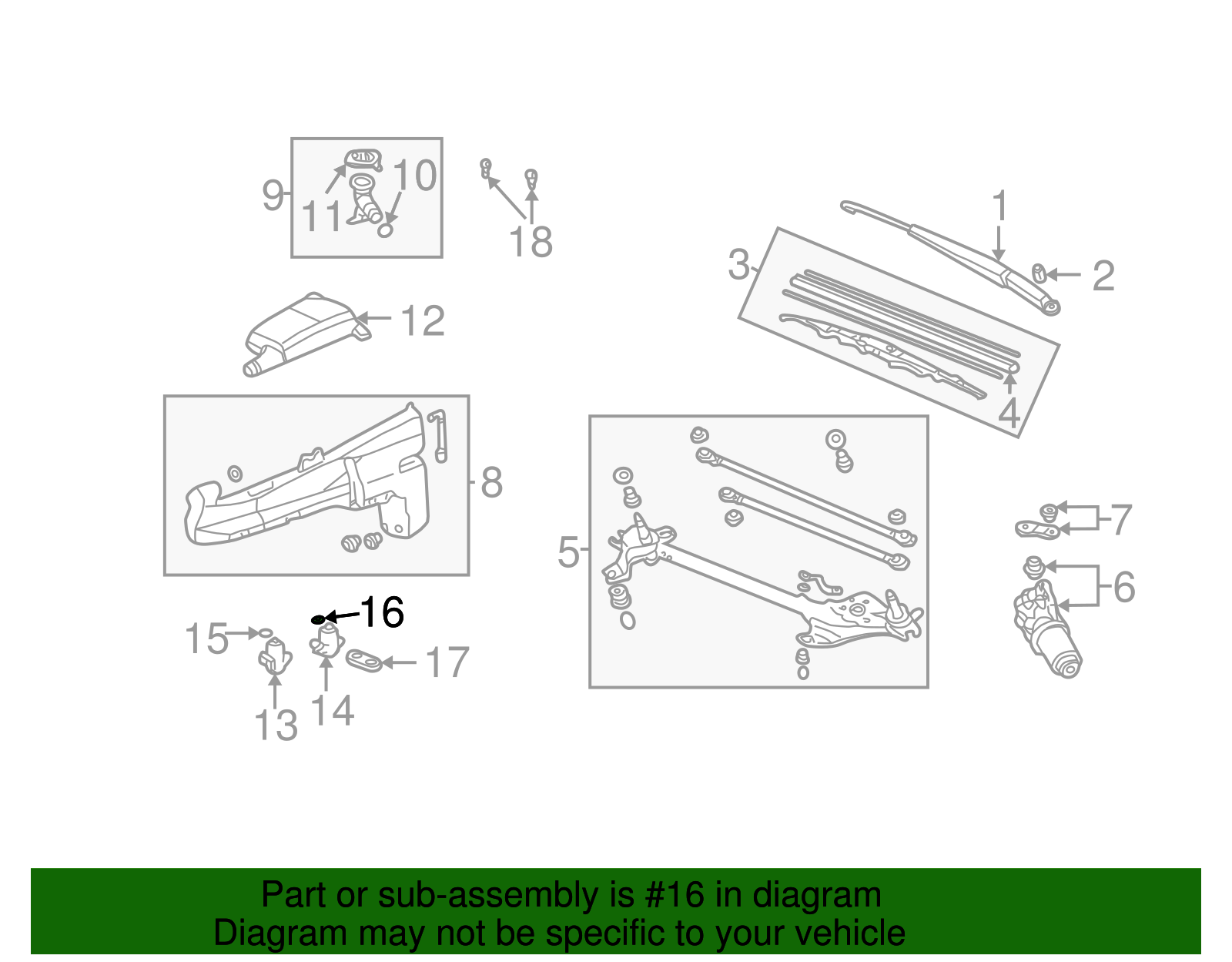 9
11
10
18
1
2
3
4
12
8
5
7
6
16
15
17
13
14

Part or sub-assembly is #16 in diagram
Diagram may not be specific to your vehicle