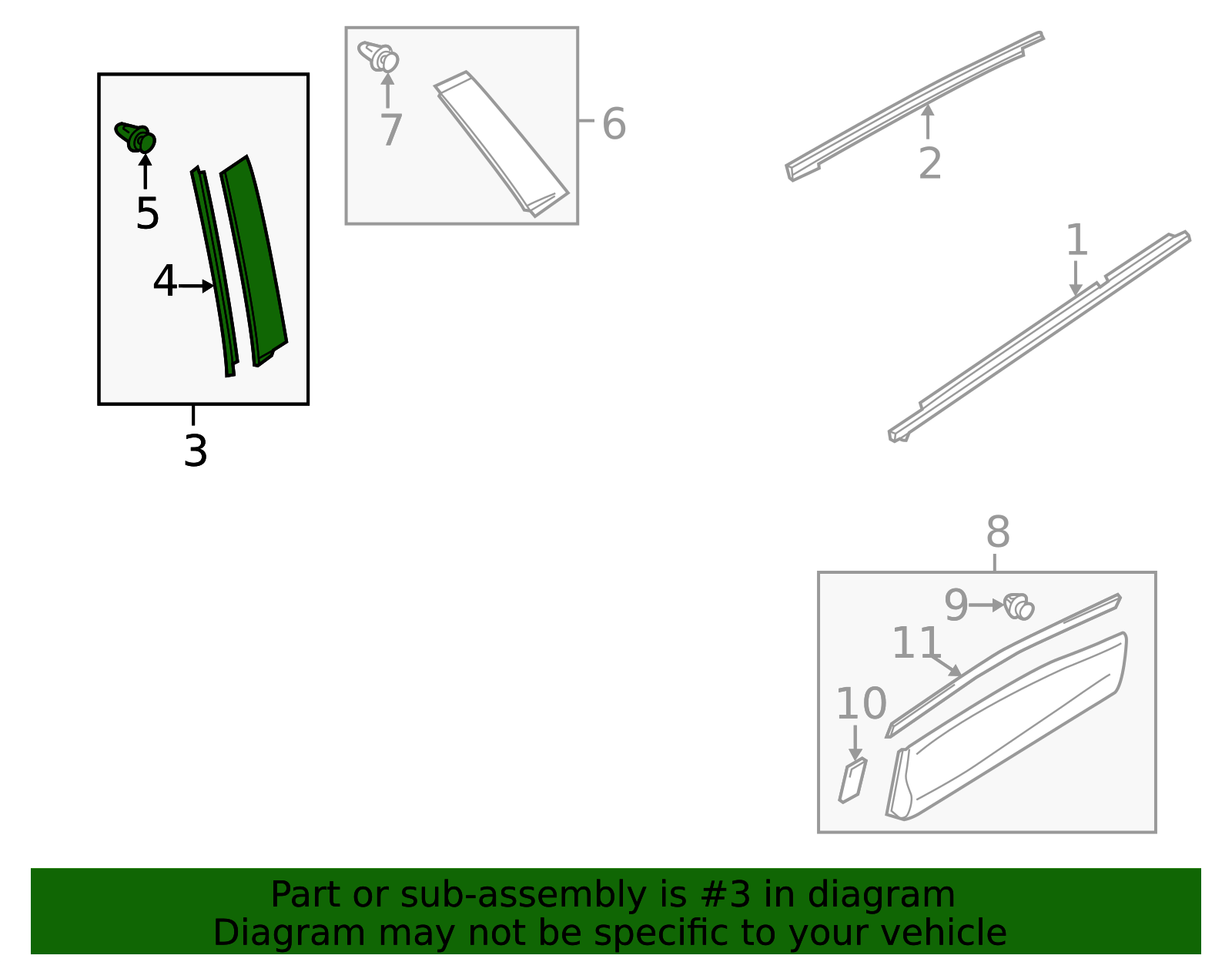 5
4
3
7
6
2
1
8
9
11
10
Part or sub-assembly is #3 in diagram
Diagram may not be specific to your vehicle