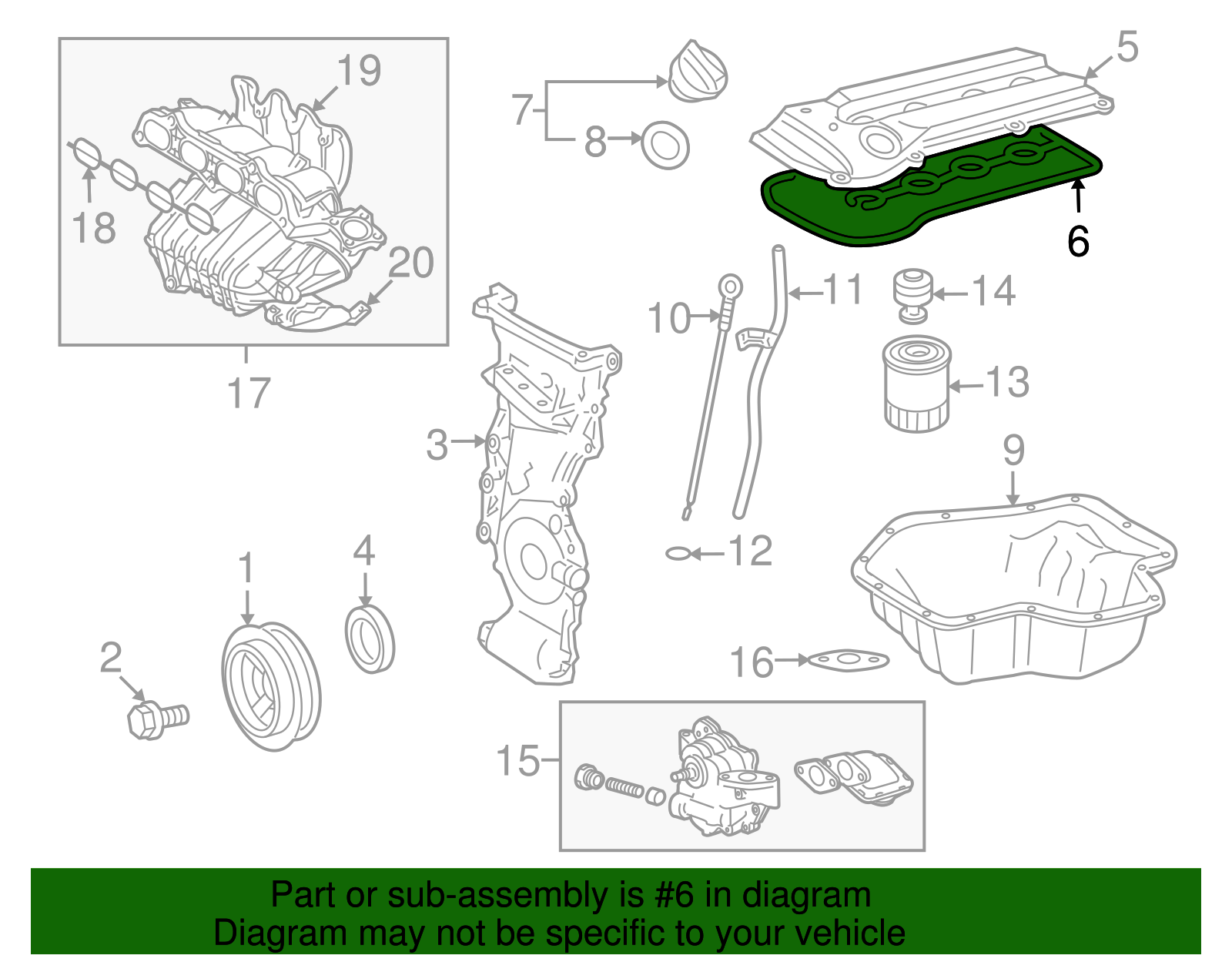 19
18
20
17
7
8
5
6
10
11
14
13
3
9
12
1
4
2
16
15

Part or sub-assembly is #6 in diagram
Diagram may not be specific to your vehicle