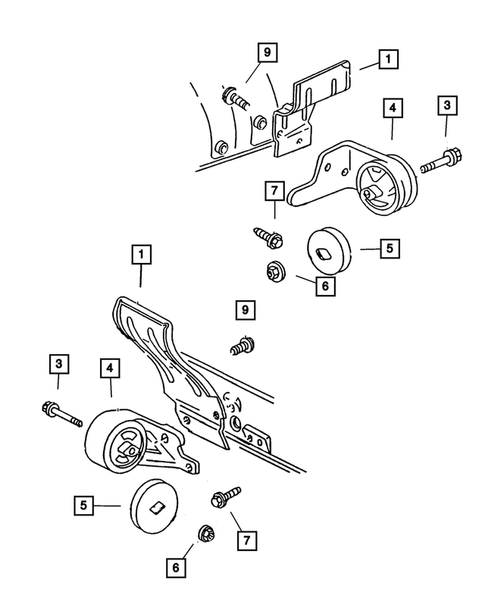 9
1
4
3
7
5
6
1
9
3
4
5
7
6