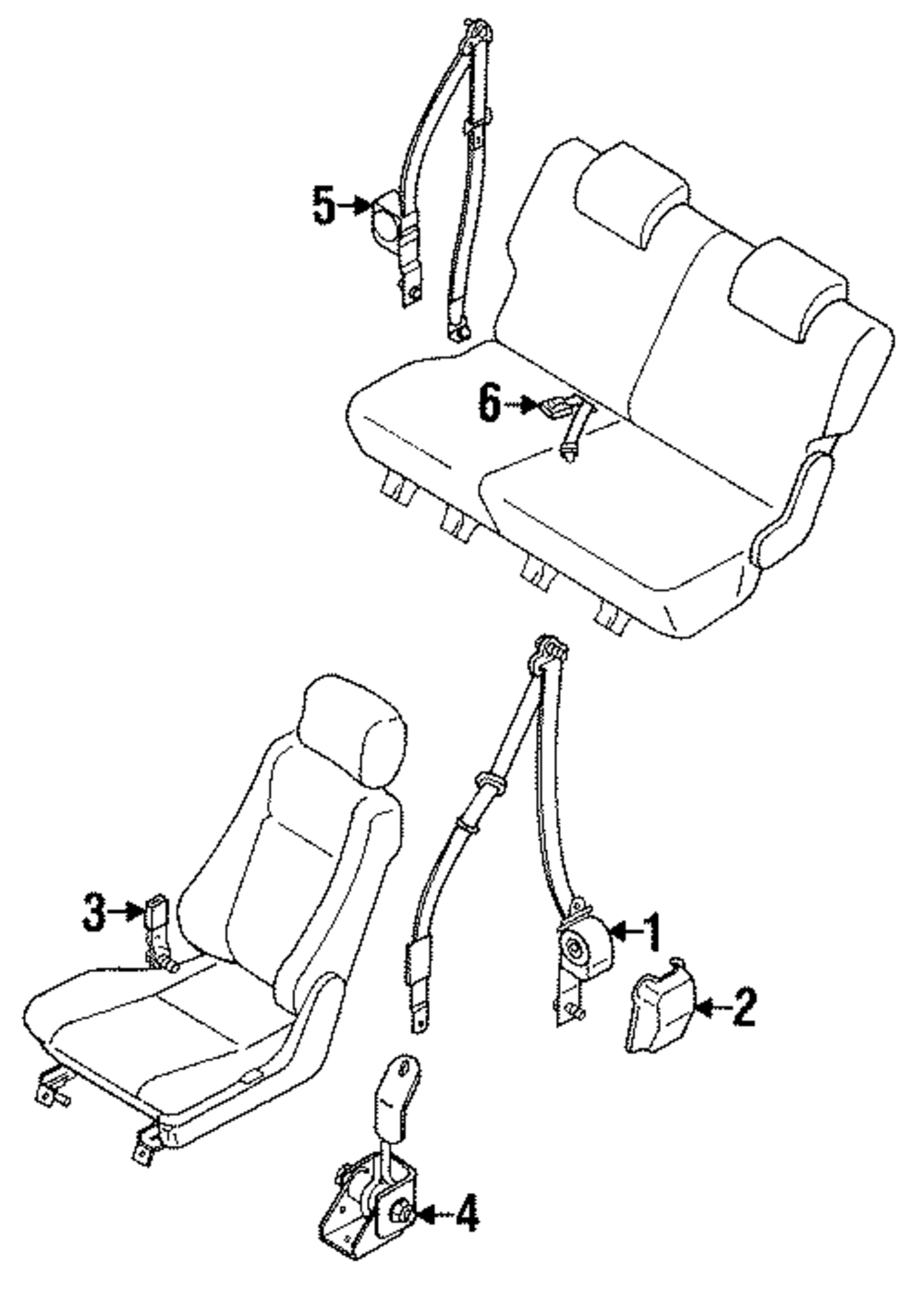 5
6
3
1
2
4