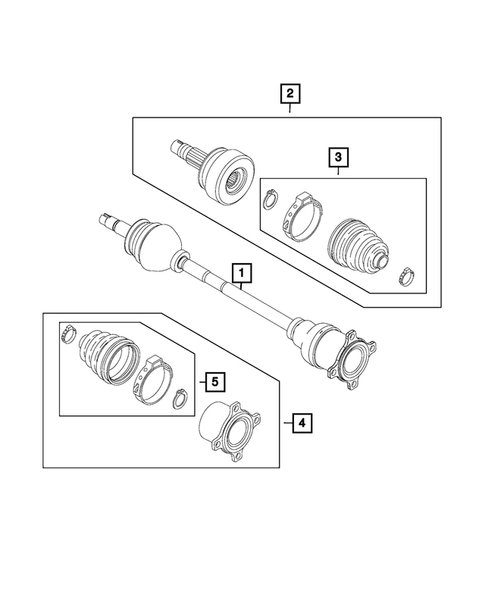 2
3
1
5
4