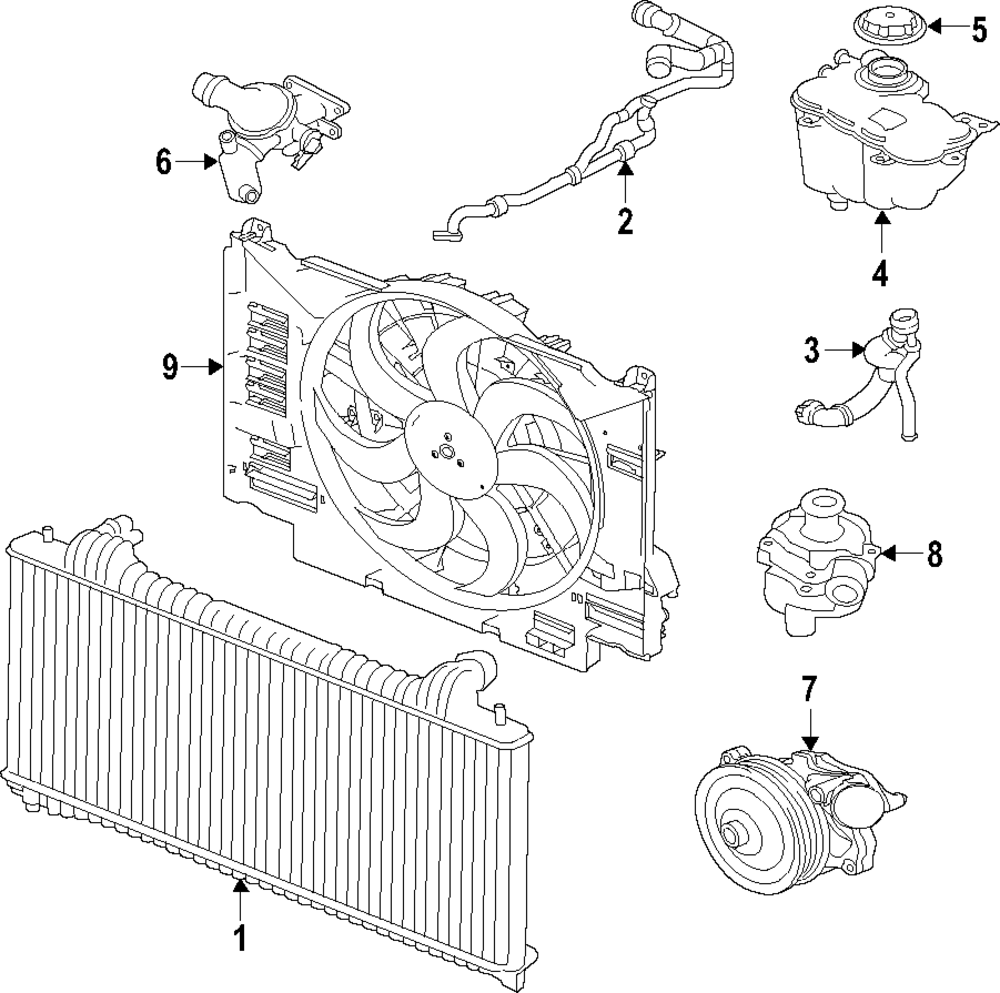 5
6
2
4
9
3
8
7
1