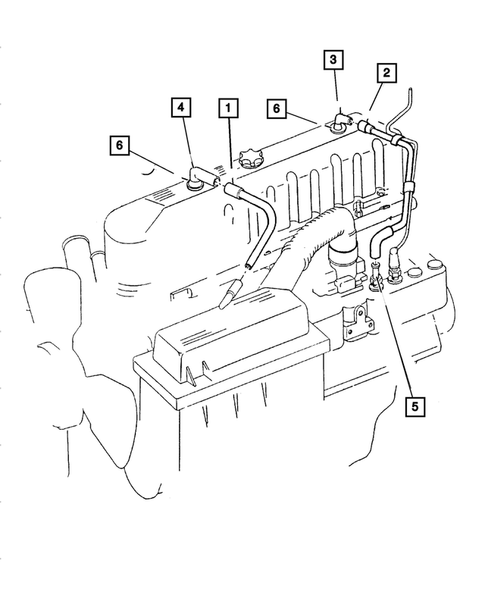 3
2
4
1
6
6
5