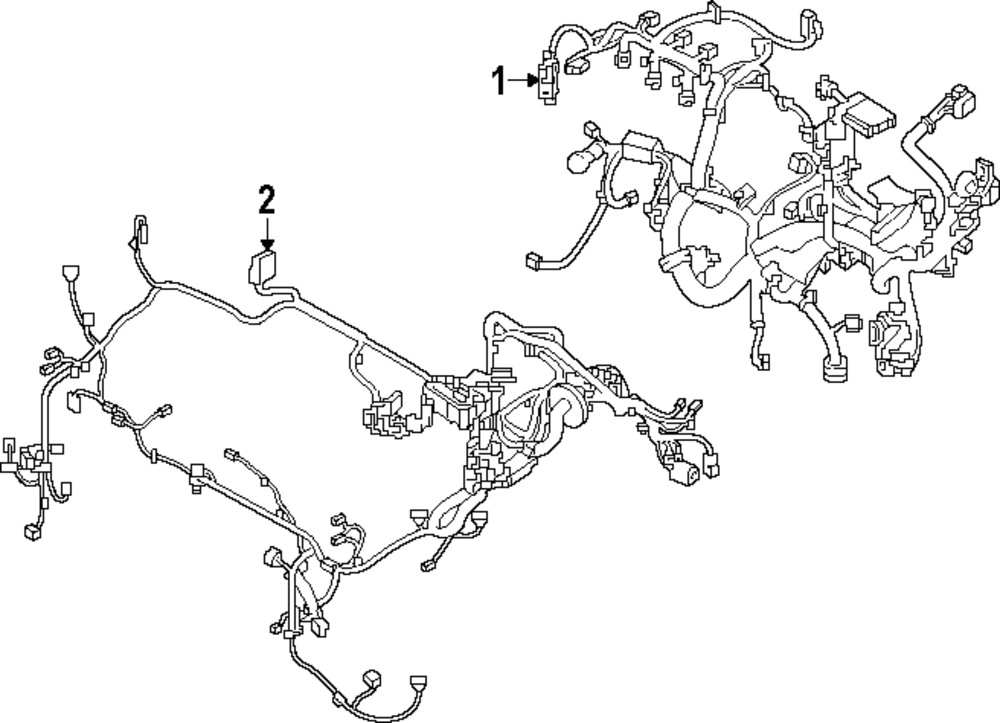 1
2