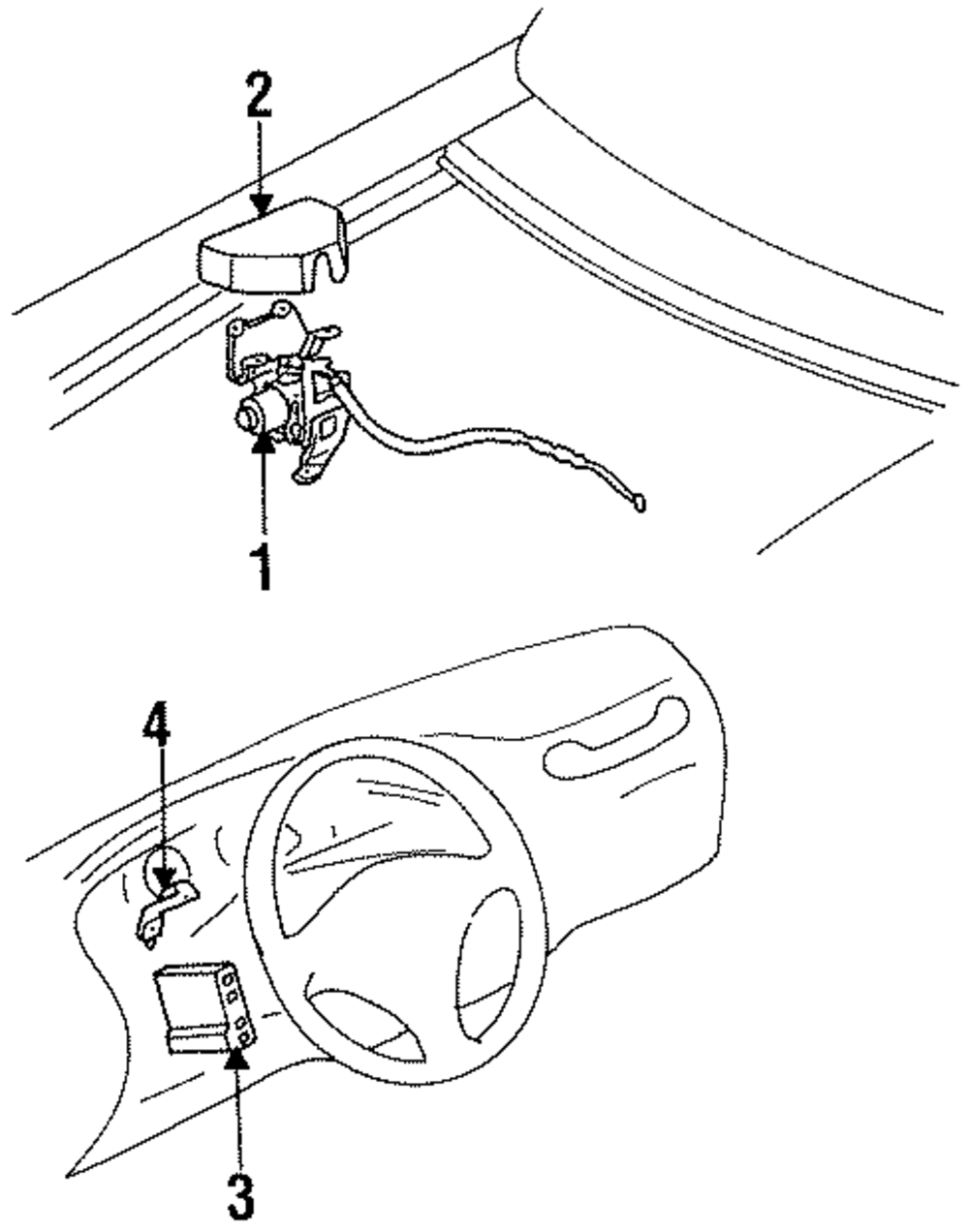 2
1
4
3