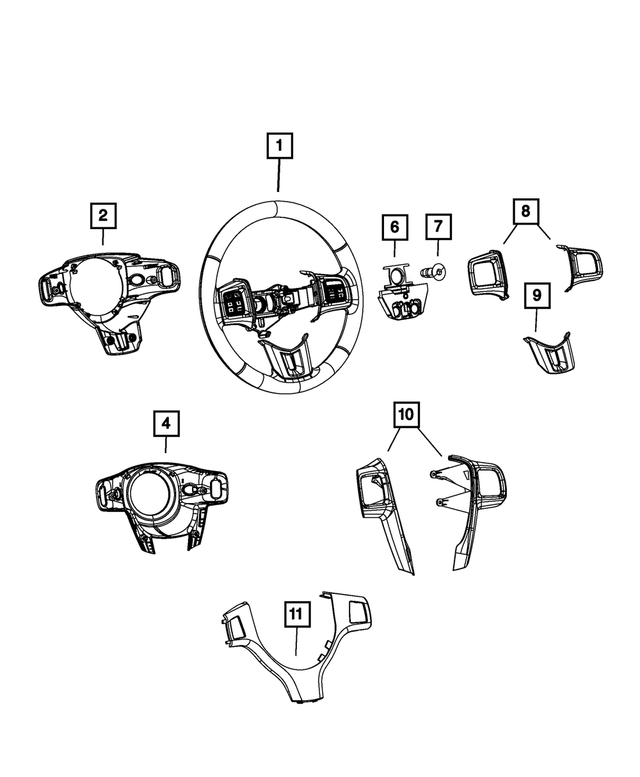 1
2
6
7
8
9
4
10
11